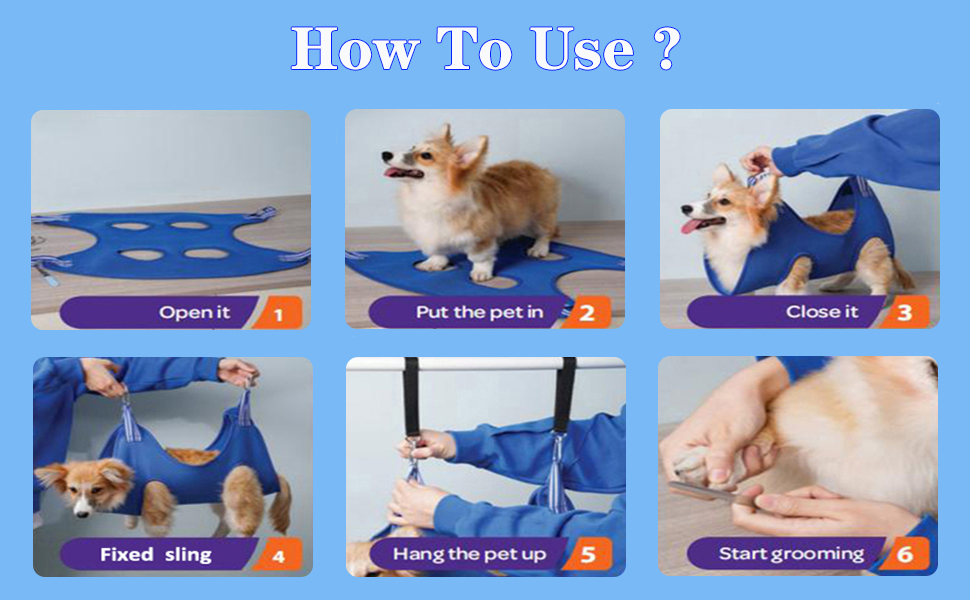 How To Use ?

Open it 1

Put the pet in 2

Close it 3

Fixed sling 4

Hang the pet up 5

Start grooming 6