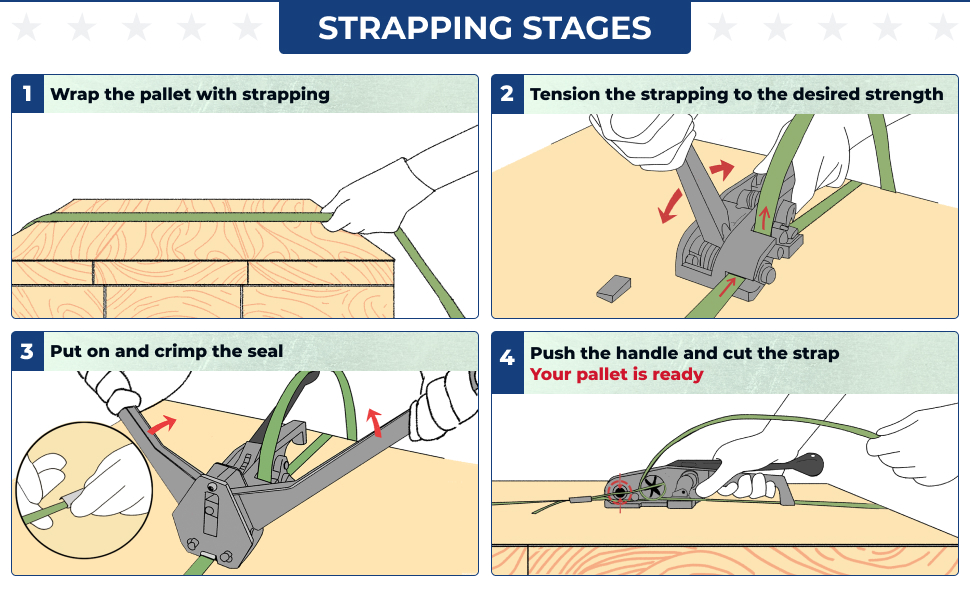 STRAPPING STAGES

1 Wrap the pallet with strapping

2 Tension the strapping to the desired strength

3 Put on and crimp the seal

4 Push the handle and cut the strap
Your pallet is ready