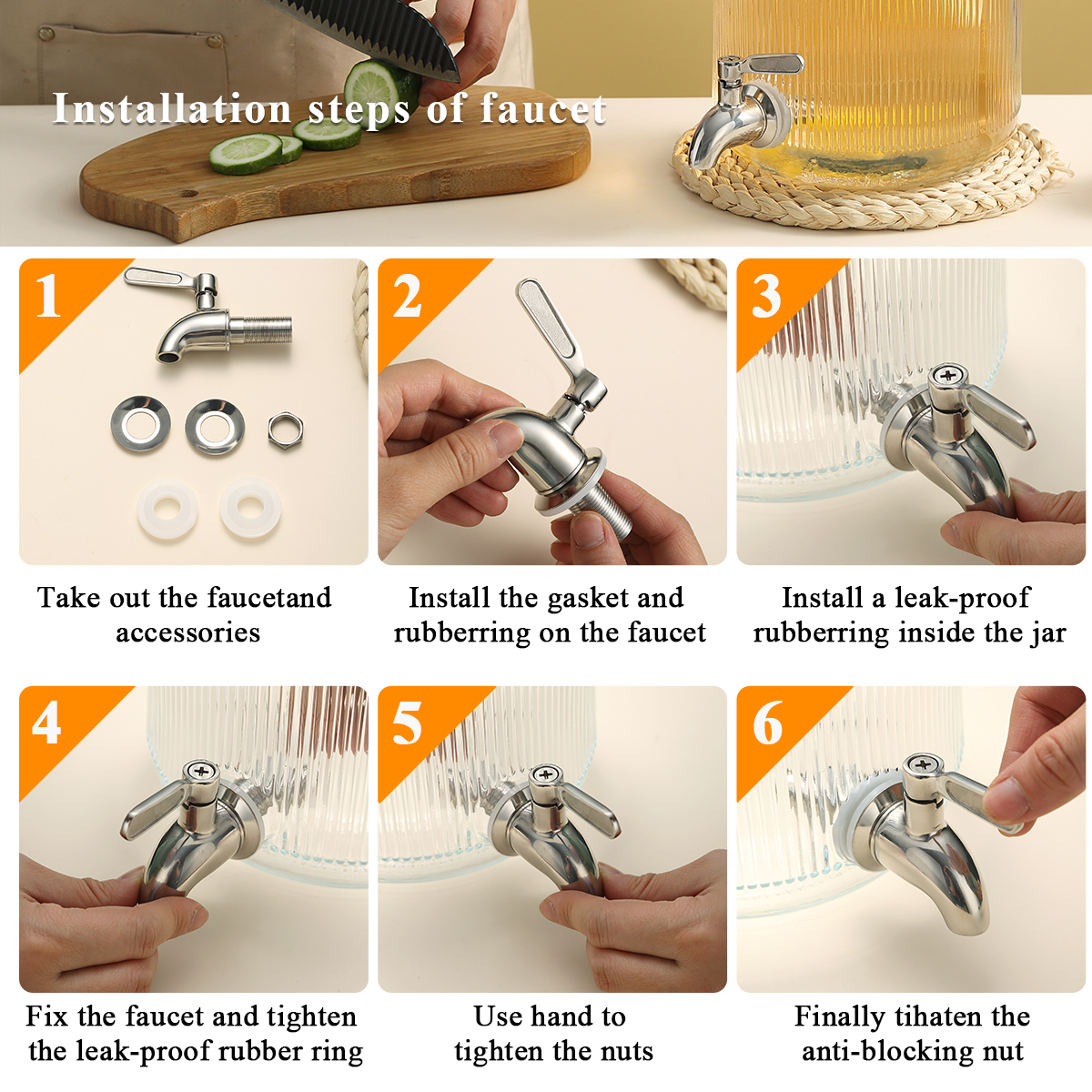 Installation steps of faucet

1

Take out the faucetand accessories

2

Install the gasket and rubberring on the faucet

3

Install a leak-proof rubberring inside the jar

4

Fix the faucet and tighten the leak-proof rubber ring

5

Use hand to tighten the nuts

6

Finally tihaten the anti-blocking nut