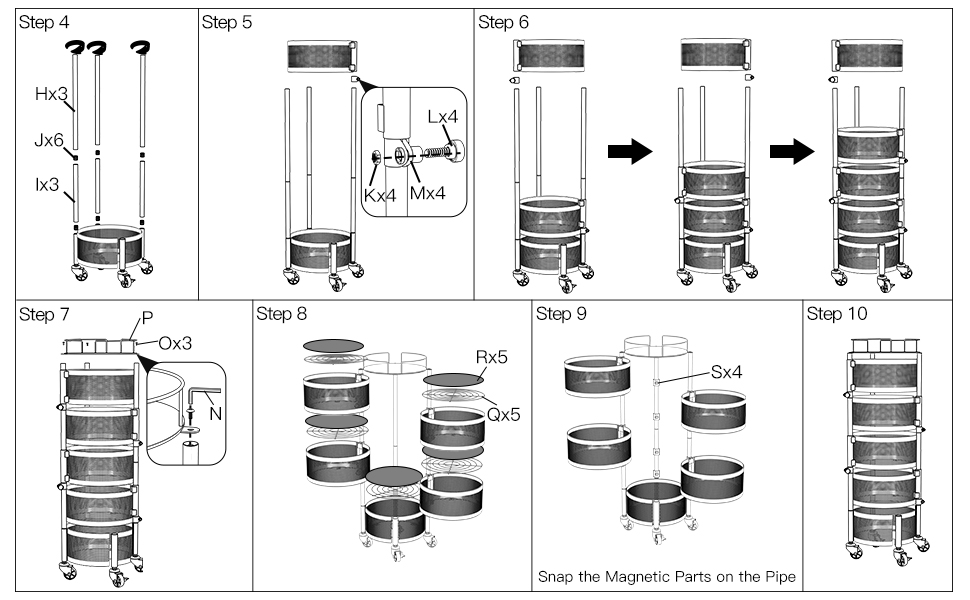 Step 4
Hx3
Jx6
Ix3

Step 5
Lx4
Kx4
Mx4

Step 6

Step 7
P
Ox3
N

Step 8
Rx5
Qx5

Step 9
Sx4
Snap the Magnetic Parts on the Pipe

Step 10