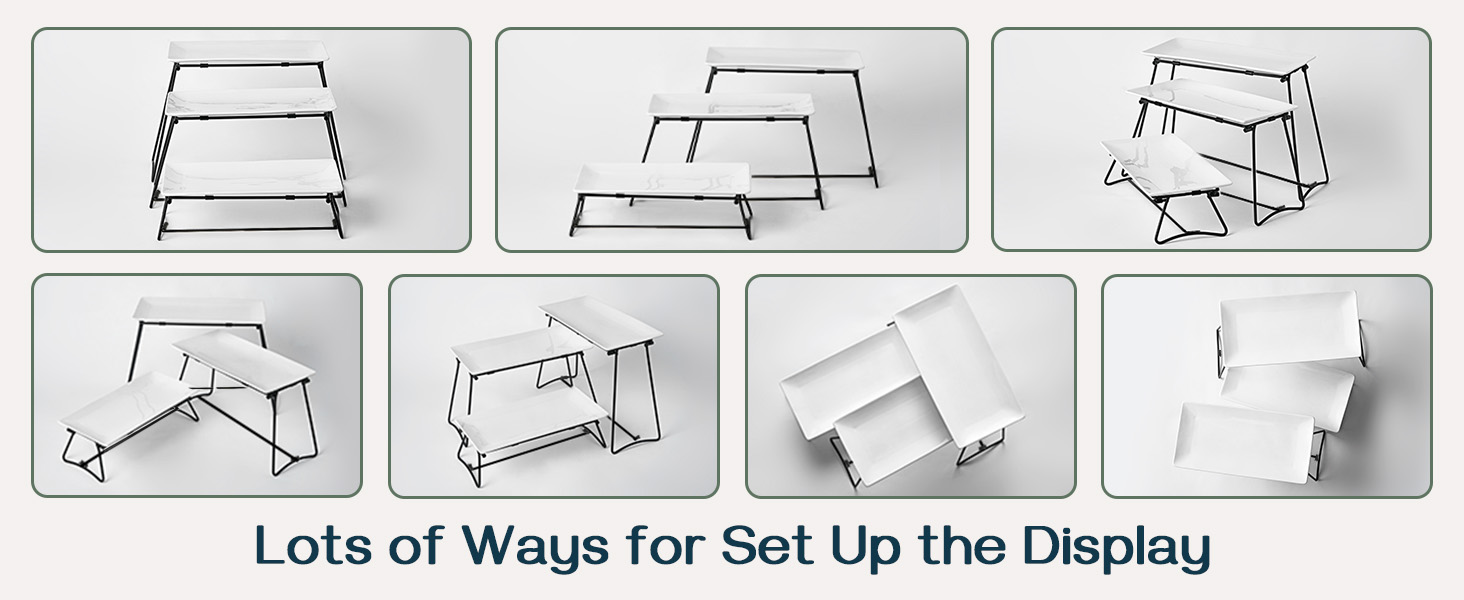 Lots of Ways for Set Up the Display