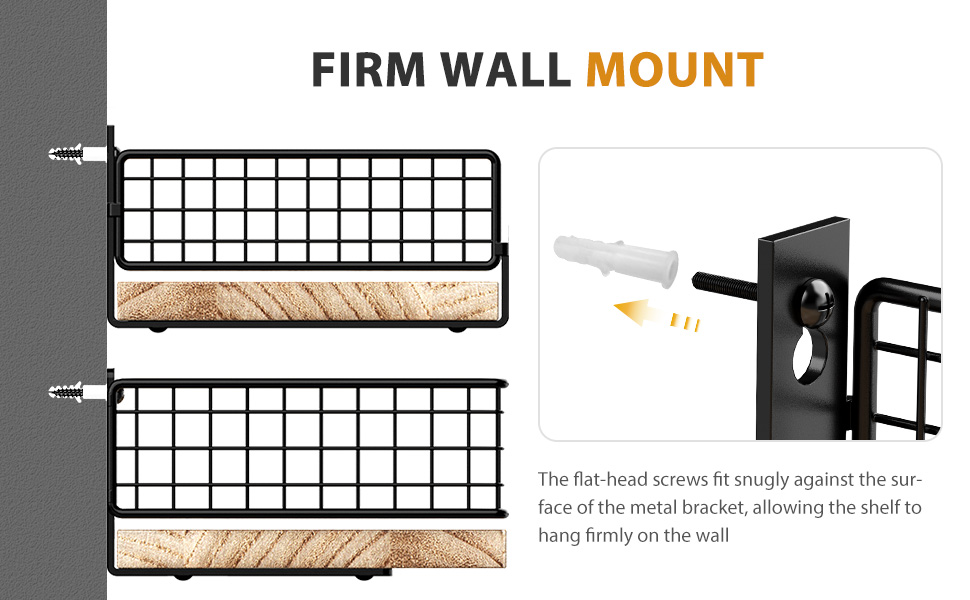 FIRM WALL MOUNT

The flat-head screws fit snugly against the surface of the metal bracket, allowing the shelf to hang firmly on the wall