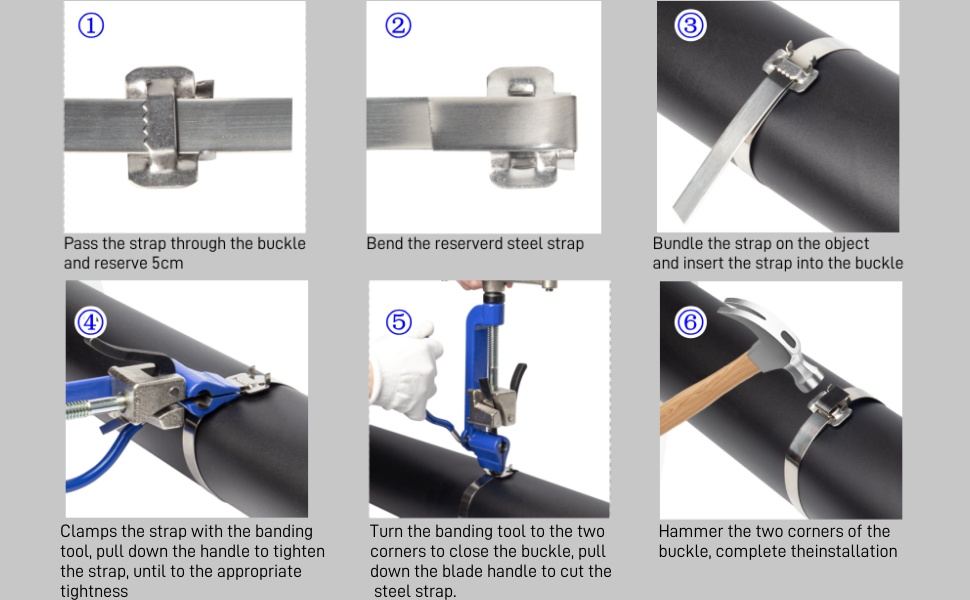 ①

Pass the strap through the buckle and reserve 5cm

②

Bend the reserverd steel strap

③

Bundle the strap on the object and insert the strap into the buckle

④

Clamps the strap with the banding tool, pull down the handle to tighten the strap, until to the appropriate tightness

⑤

Turn the banding tool to the two corners to close the buckle, pull down the blade handle to cut the steel strap.

⑥

Hammer the two corners of the buckle, complete theinstallation