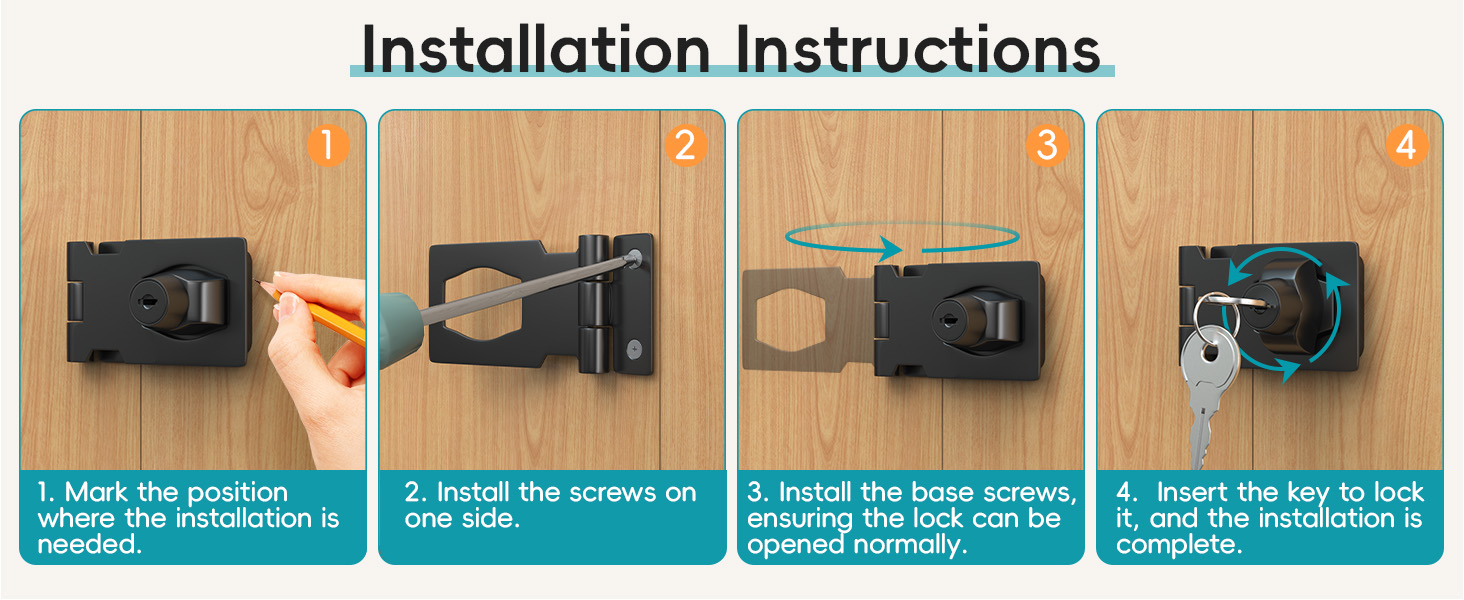 Installation Instructions

1

1. Mark the position where the installation is needed.

2

2. Install the screws on one side.

3

3. Install the base screws, ensuring the lock can be opened normally.

4

4. Insert the key to lock it, and the installation is complete.