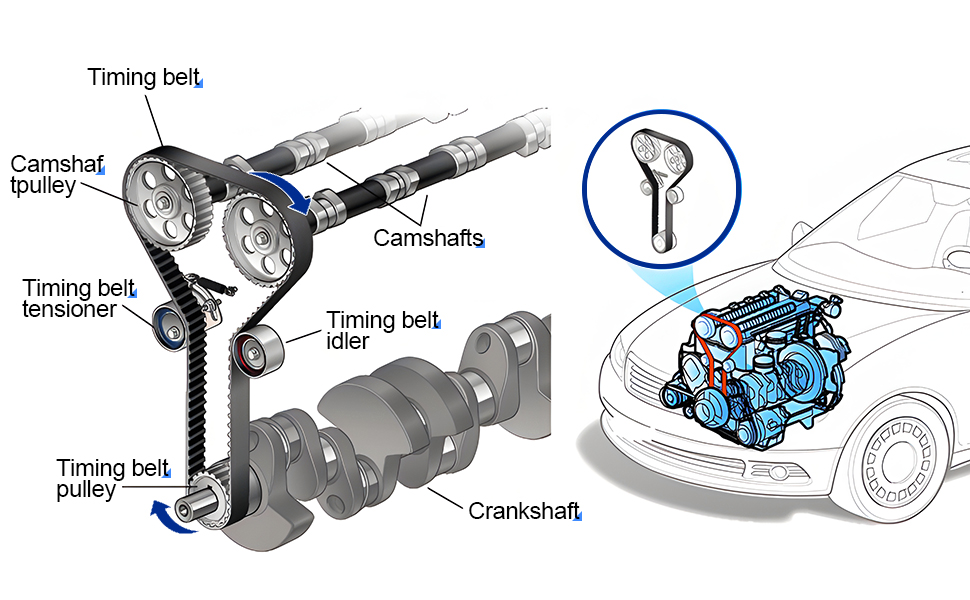 Timing belt

Camshaf tpulley

Camshafts

Timing belt tensioner

Timing belt idler

Timing belt pulley

Crankshaft