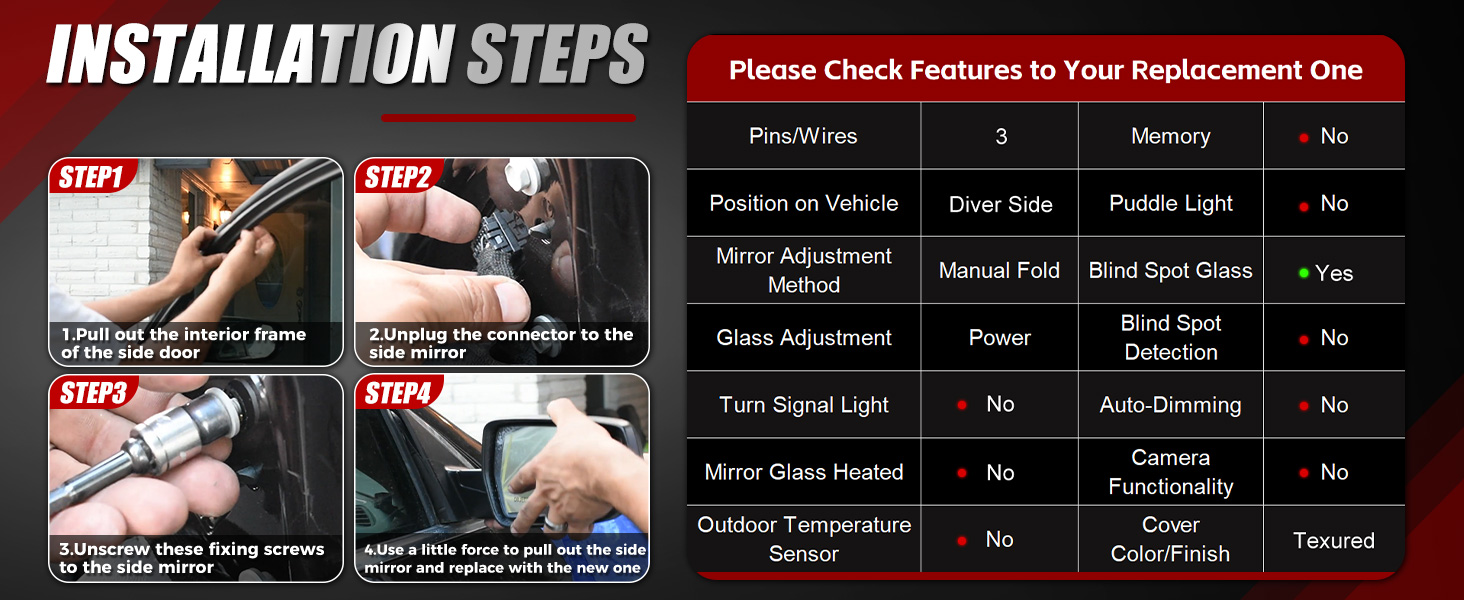 INSTALLATION STEPS

STEP1
1.Pull out the interior frame of the side door

STEP2
2.Unplug the connector to the side mirror

STEP3
3.Unscrew these fixing screws to the side mirror

STEP4
4.Use a little force to pull out the side mirror and replace with the new one

Please Check Features to Your Replacement One

| Pins/Wires | 3 | Memory | No |
|---|---|---|---|
| Position on Vehicle | Diver Side | Puddle Light | No |
| Mirror Adjustment Method | Manual Fold | Blind Spot Glass | Yes |
| Glass Adjustment | Power | Blind Spot Detection | No |
| Turn Signal Light | No | Auto-Dimming | No |
| Mirror Glass Heated | No | Camera Functionality | No |
| Outdoor Temperature Sensor | No | Cover Color/Finish | Texured |