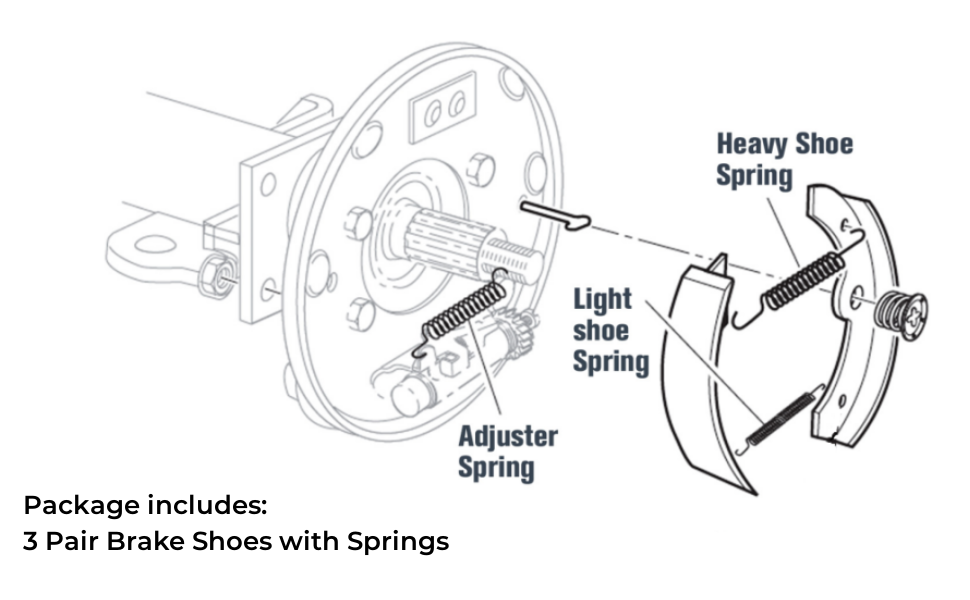 Heavy Shoe Spring

Light shoe Spring

Adjuster Spring

Package includes:
3 Pair Brake Shoes with Springs