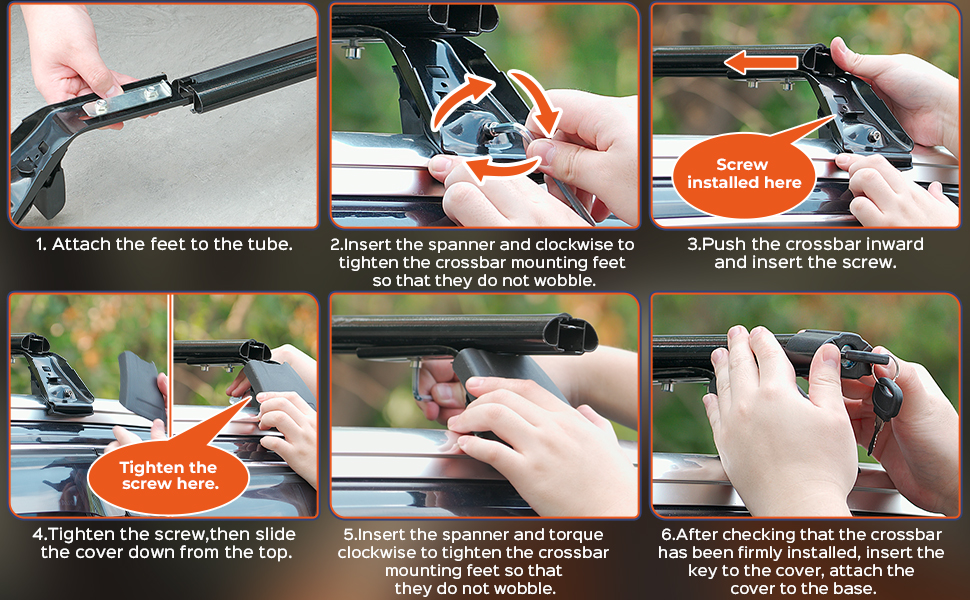 1. Attach the feet to the tube.

2.Insert the spanner and clockwise to tighten the crossbar mounting feet so that they do not wobble.

Screw installed here

3.Push the crossbar inward and insert the screw.

Tighten the screw here.

4.Tighten the screw,then slide the cover down from the top.

5.Insert the spanner and torque clockwise to tighten the crossbar mounting feet so that they do not wobble.

6.After checking that the crossbar has been firmly installed, insert the key to the cover, attach the cover to the base.