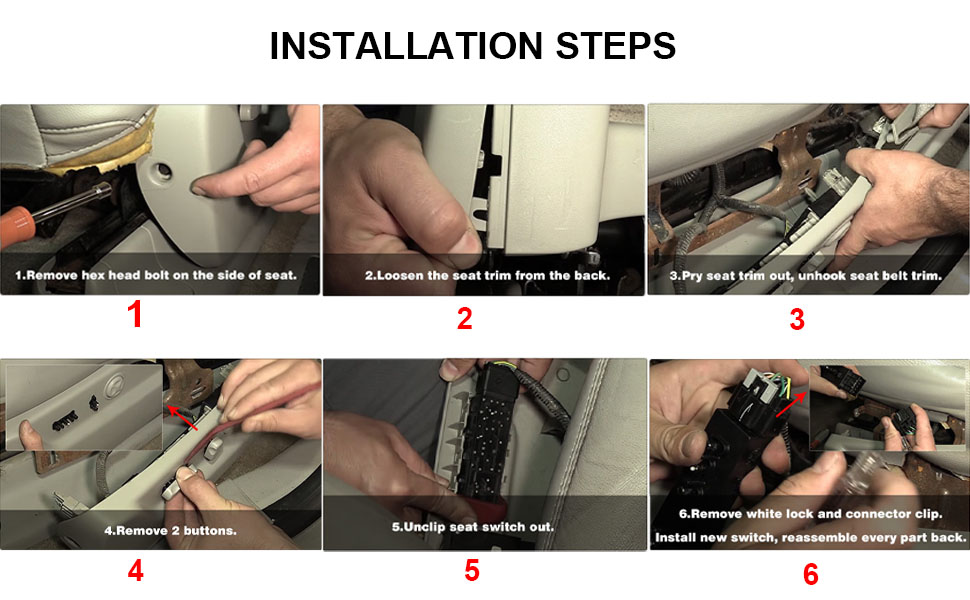 INSTALLATION STEPS

1.Remove hex head bolt on the side of seat.

1

2.Loosen the seat trim from the back.

2

3.Pry seat trim out, unhook seat belt trim.

3

4.Remove 2 buttons.

4

5.Unclip seat switch out.

5

6.Remove white lock and connector clip.
Install new switch, reassemble every part back.

6