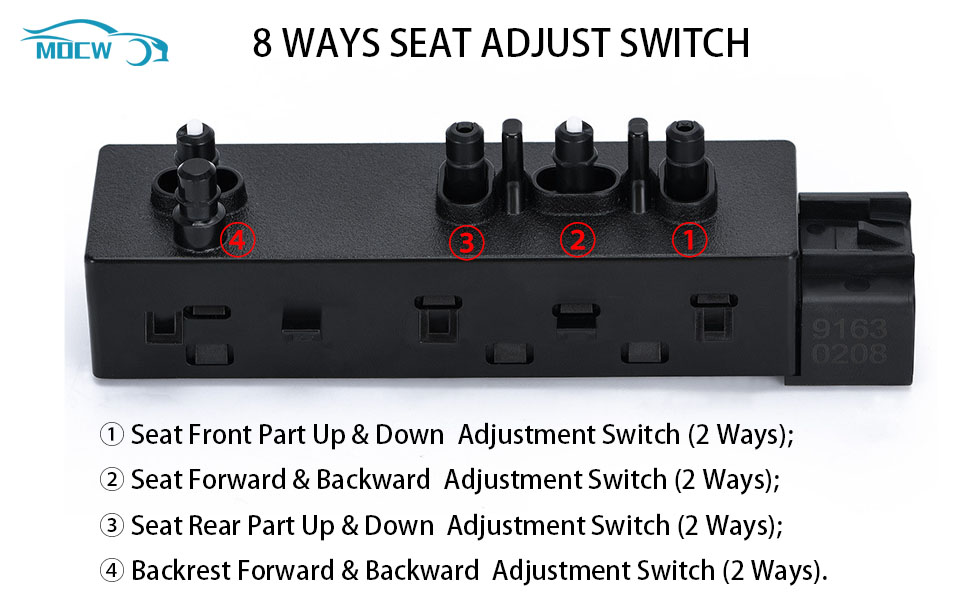 MOCW

8 WAYS SEAT ADJUST SWITCH

④

③

②

①

9163
0208

① Seat Front Part Up & Down Adjustment Switch (2 Ways);

② Seat Forward & Backward Adjustment Switch (2 Ways);

③ Seat Rear Part Up & Down Adjustment Switch (2 Ways);

④ Backrest Forward & Backward Adjustment Switch (2 Ways).