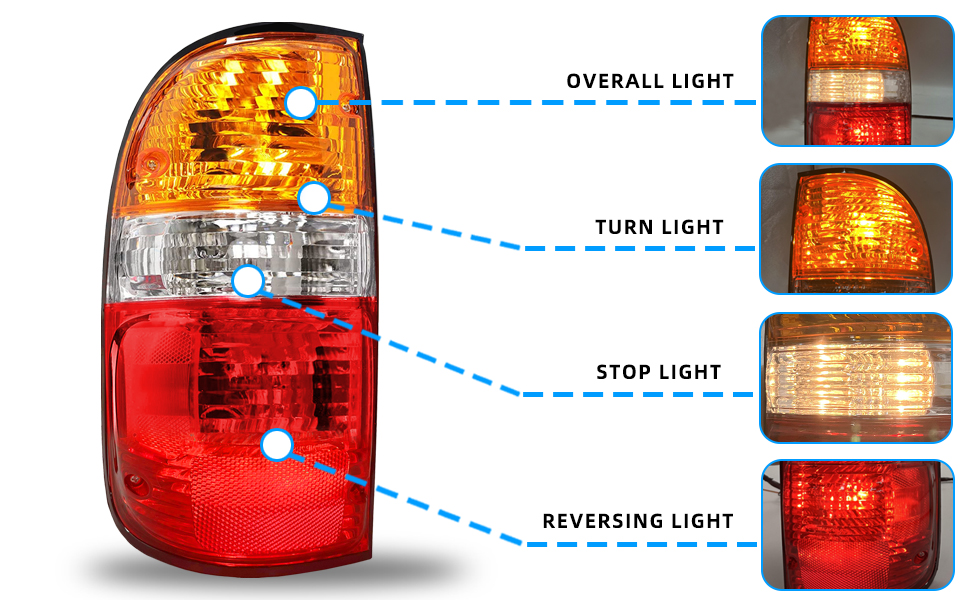 OVERALL LIGHT

TURN LIGHT

STOP LIGHT

REVERSING LIGHT