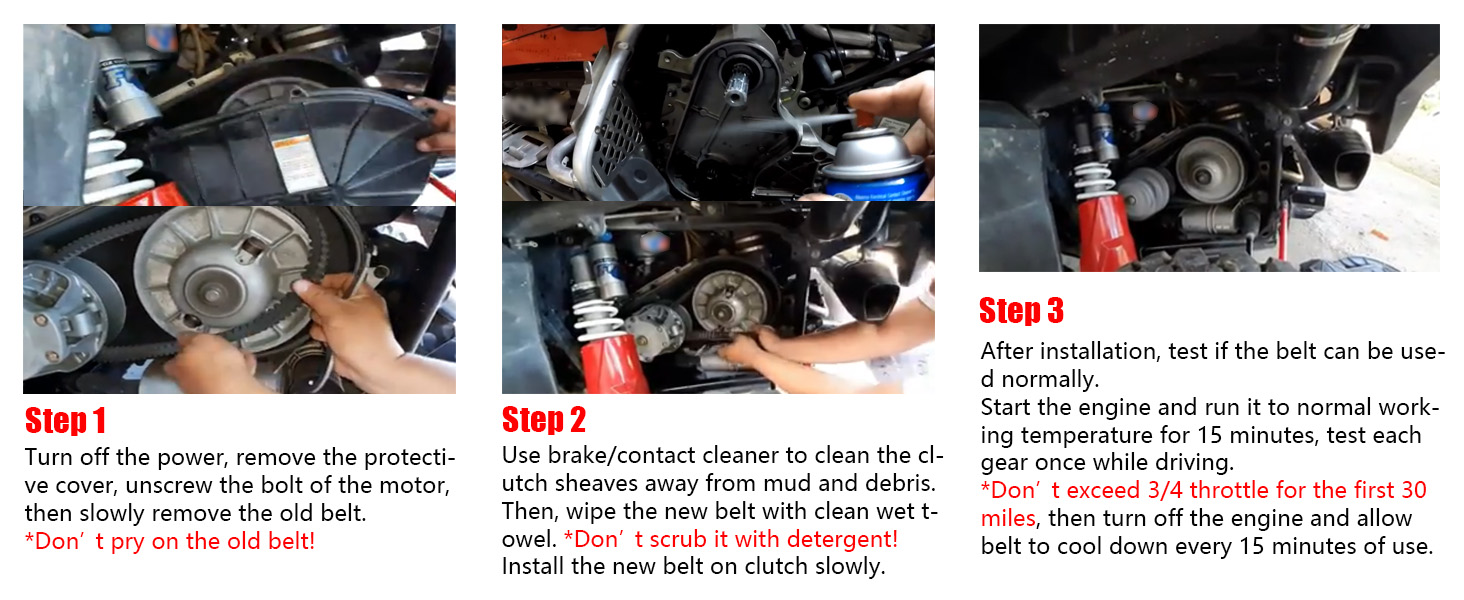 Step 1
Turn off the power, remove the protective cover, unscrew the bolt of the motor, then slowly remove the old belt.
*Don’t pry on the old belt!

Step 2
Use brake/contact cleaner to clean the clutch sheaves away from mud and debris. Then, wipe the new belt with clean wet towel. *Don’t scrub it with detergent! Install the new belt on clutch slowly.

Step 3
After installation, test if the belt can be used normally.
Start the engine and run it to normal working temperature for 15 minutes, test each gear once while driving.
*Don’t exceed 3/4 throttle for the first 30 miles, then turn off the engine and allow belt to cool down every 15 minutes of use.