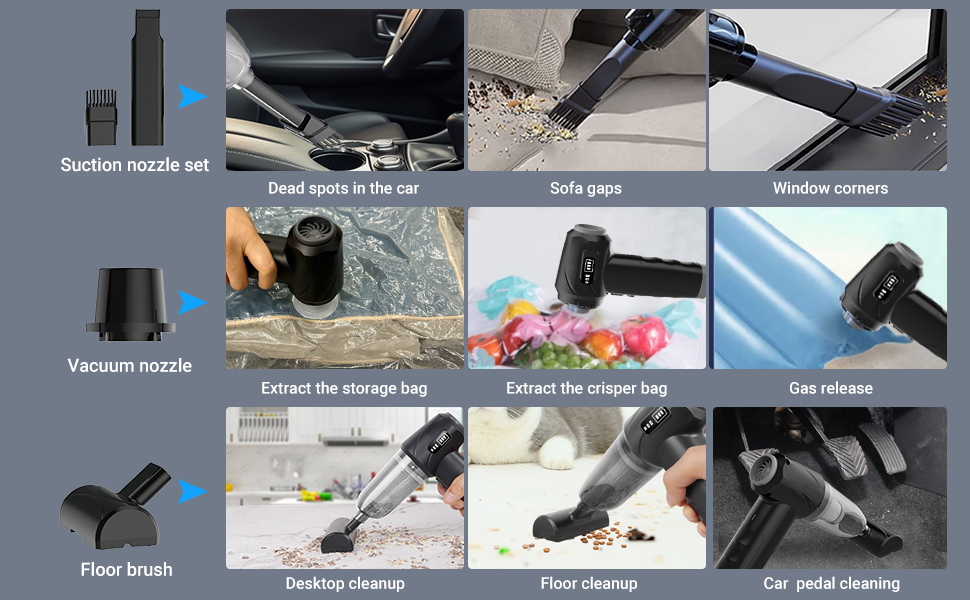 Suction nozzle set

Dead spots in the car

Sofa gaps

Window corners

Vacuum nozzle

Extract the storage bag

Extract the crisper bag

Gas release

Floor brush

Desktop cleanup

Floor cleanup

Car pedal cleaning