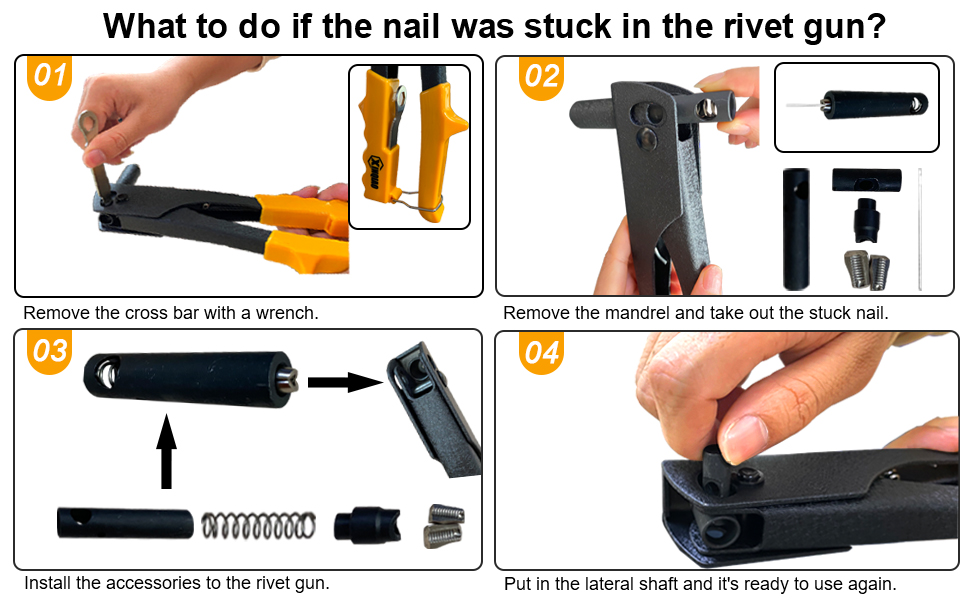 What to do if the nail was stuck in the rivet gun?

01

Remove the cross bar with a wrench.

02

Remove the mandrel and take out the stuck nail.

03

Install the accessories to the rivet gun.

04

Put in the lateral shaft and it's ready to use again.