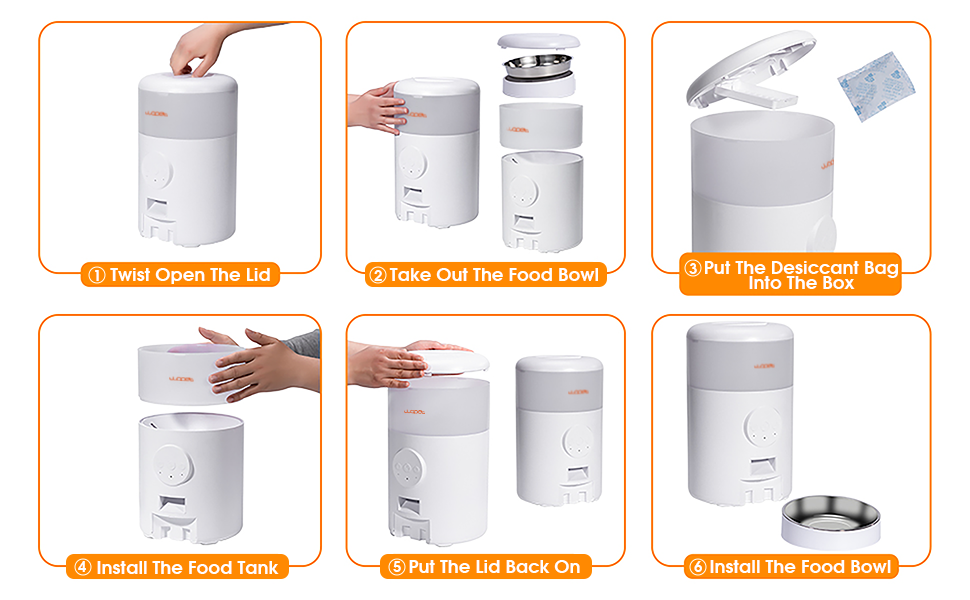 ① Twist Open The Lid

② Take Out The Food Bowl

③ Put The Desiccant Bag Into The Box

④ Install The Food Tank

⑤ Put The Lid Back On

⑥ Install The Food Bowl