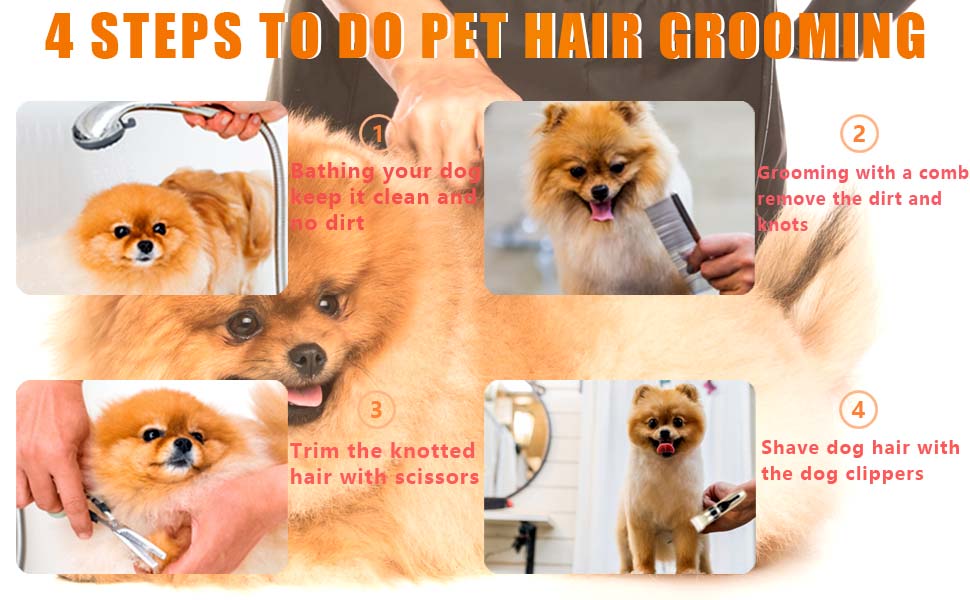 4 STEPS TO DO PET HAIR GROOMING

1

Bathing your dog keep it clean and no dirt

2

Grooming with a comb remove the dirt and knots

3

Trim the knotted hair with scissors

4

Shave dog hair with the dog clippers