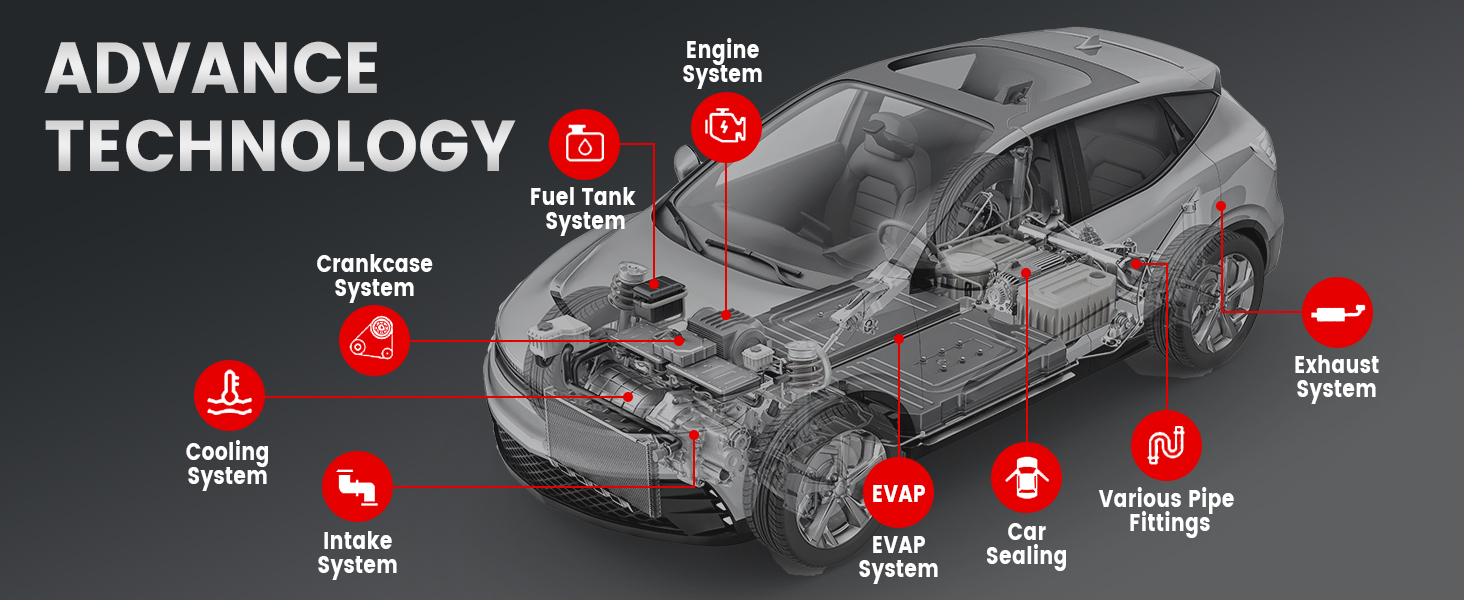 ADVANCE TECHNOLOGY

Engine System

Fuel Tank System

Crankcase System

Cooling System

Intake System

EVAP

EVAP System

Car Sealing

Various Pipe Fittings

Exhaust System