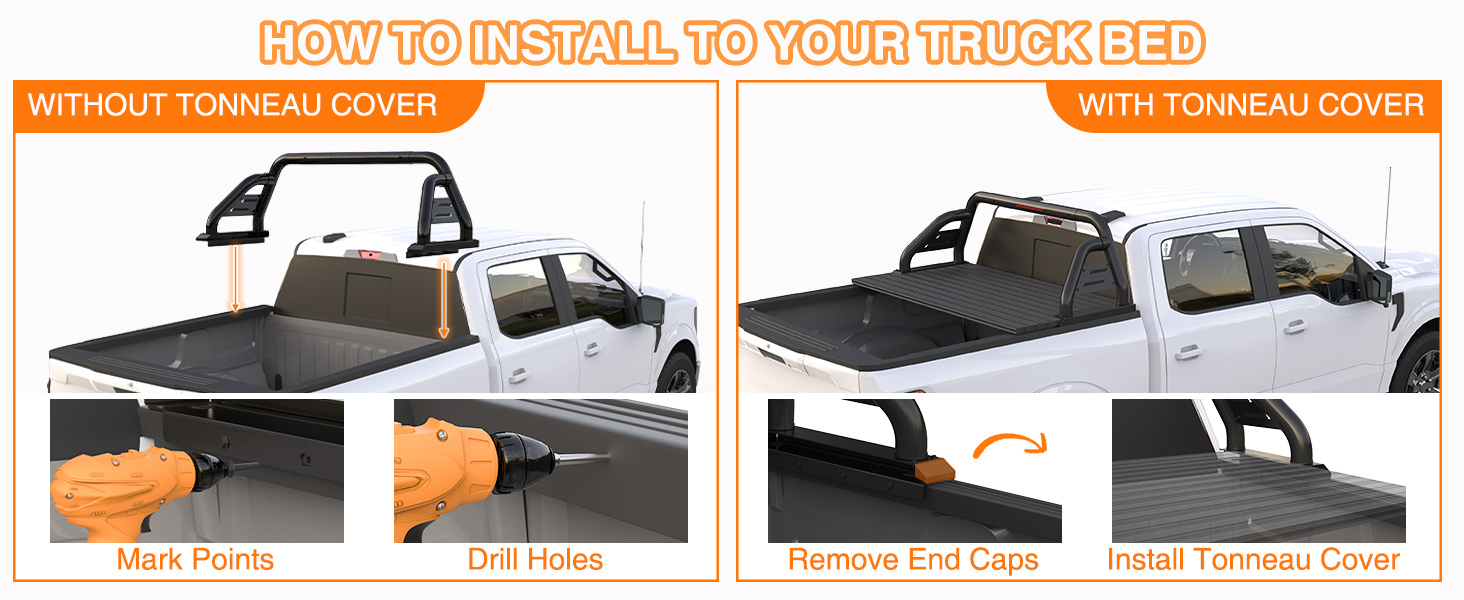 HOW TO INSTALL TO YOUR TRUCK BED

WITHOUT TONNEAU COVER

Mark Points

Drill Holes

WITH TONNEAU COVER

Remove End Caps

Install Tonneau Cover