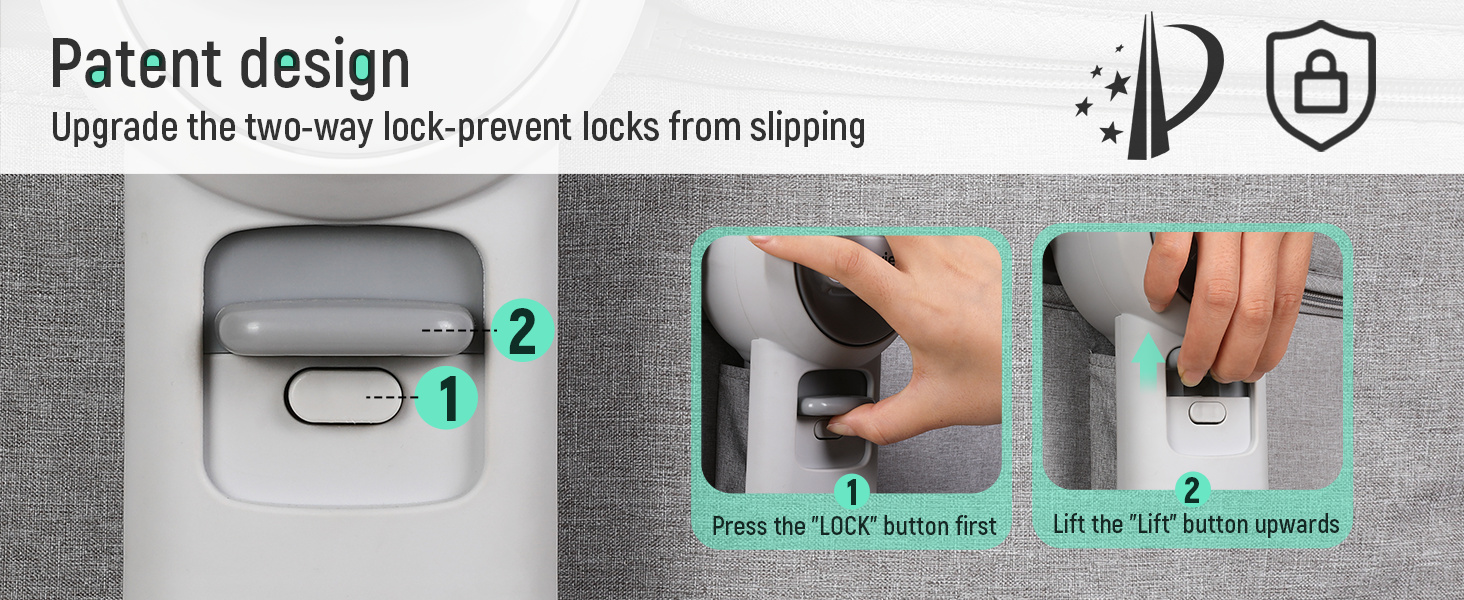 Patent design
Upgrade the two-way lock-prevent locks from slipping

2

1

1
Press the "LOCK" button first

2
Lift the "Lift" button upwards