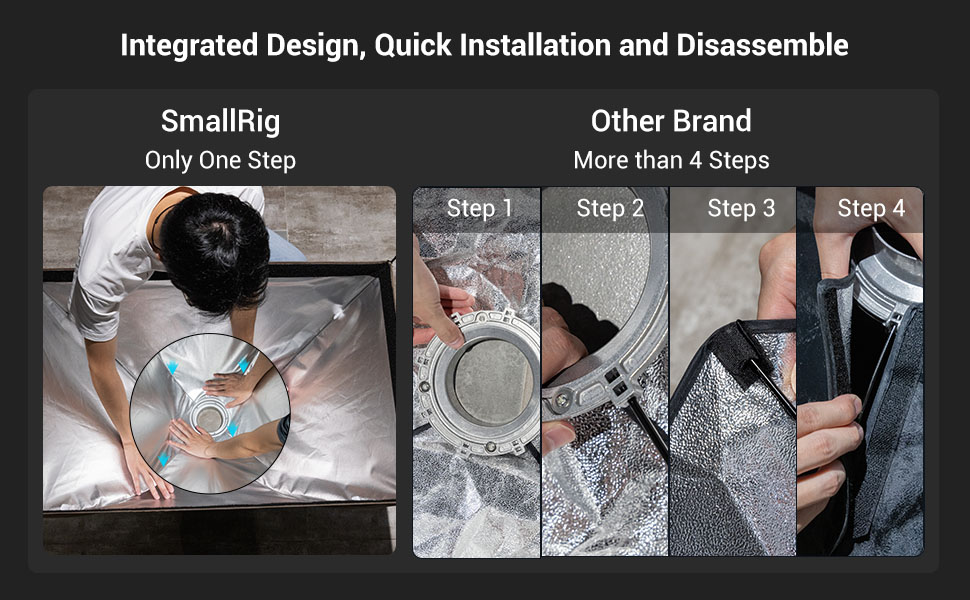 Integrated Design, Quick Installation and Disassemble

SmallRig
Only One Step

Other Brand
More than 4 Steps

Step 1

Step 2

Step 3

Step 4