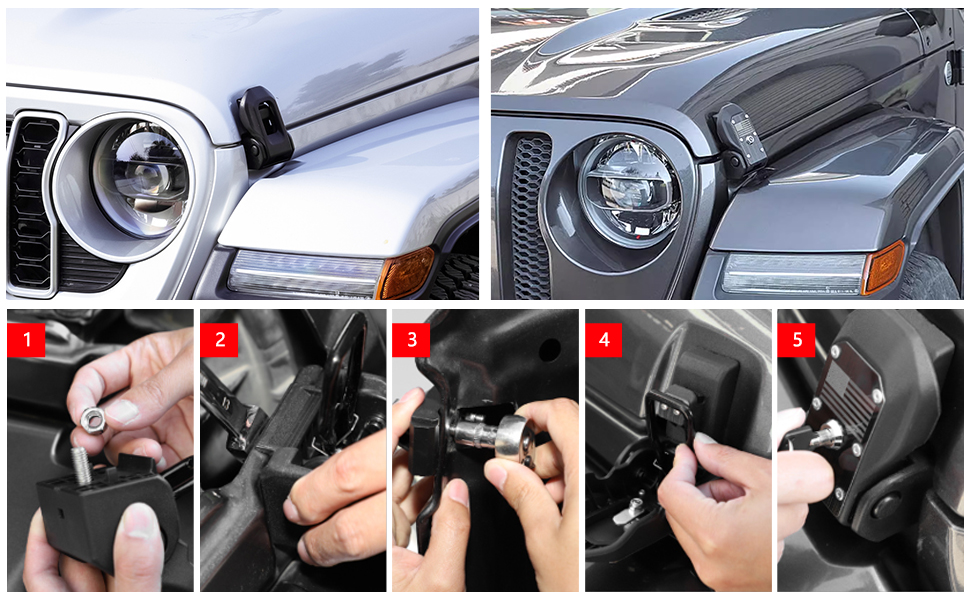 1

2

3

4

5