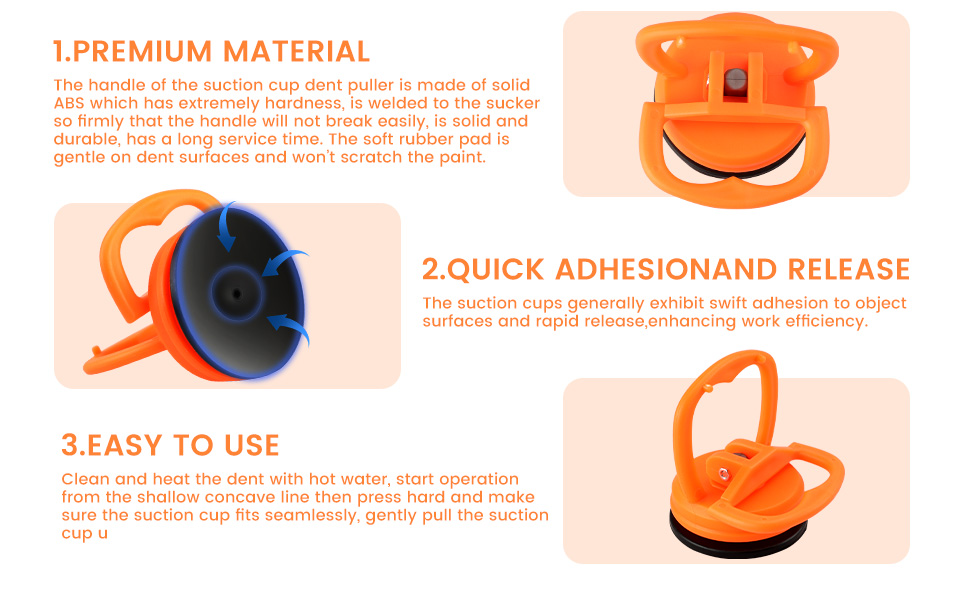 1.PREMIUM MATERIAL

The handle of the suction cup dent puller is made of solid ABS which has extremely hardness, is welded to the sucker so firmly that the handle will not break easily, is solid and durable, has a long service time. The soft rubber pad is gentle on dent surfaces and won't scratch the paint.

2.QUICK ADHESIONAND RELEASE

The suction cups generally exhibit swift adhesion to object surfaces and rapid release,enhancing work efficiency.

3.EASY TO USE

Clean and heat the dent with hot water, start operation from the shallow concave line then press hard and make sure the suction cup fits seamlessly, gently pull the suction cup u