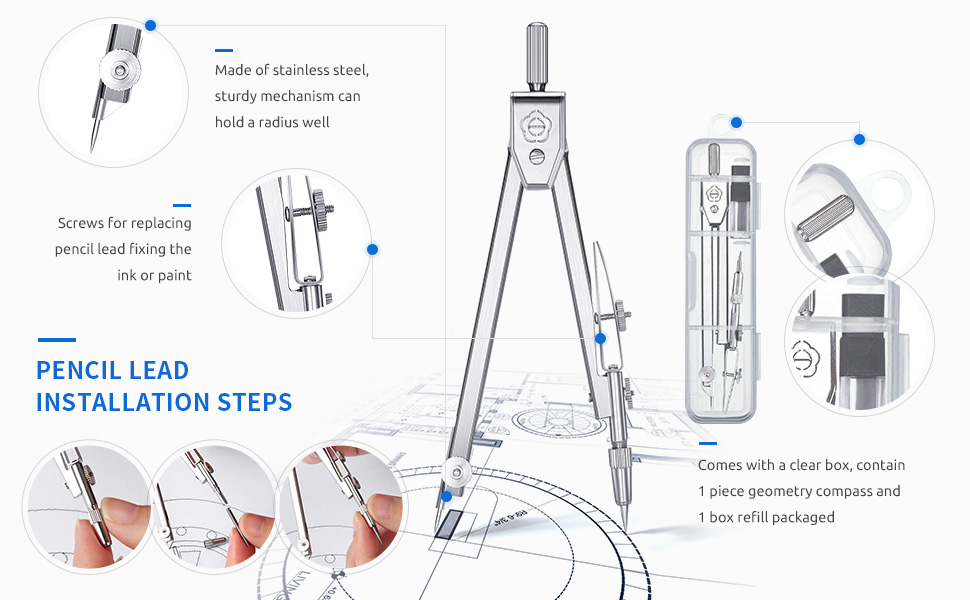 Made of stainless steel, sturdy mechanism can hold a radius well

Screws for replacing pencil lead fixing the ink or paint

PENCIL LEAD INSTALLATION STEPS

Comes with a clear box, contain 1 piece geometry compass and 1 box refill packaged