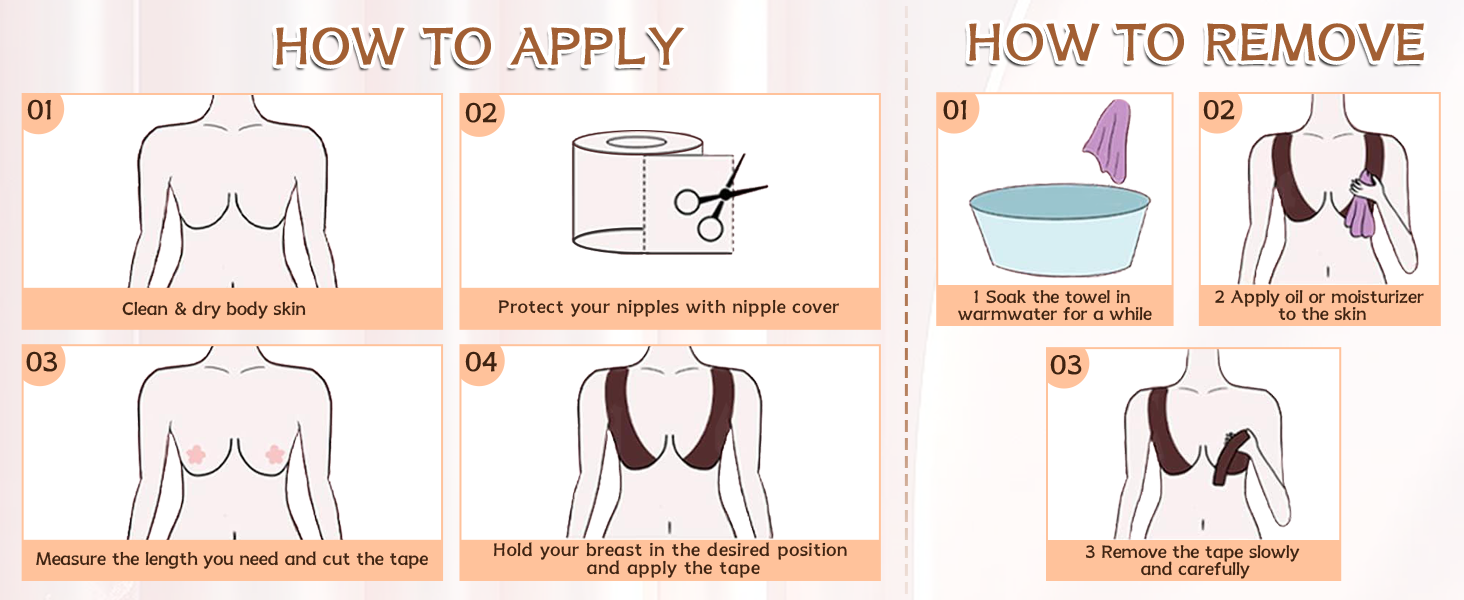 HOW TO APPLY

01
Clean & dry body skin

02
Protect your nipples with nipple cover

03
Measure the length you need and cut the tape

04
Hold your breast in the desired position and apply the tape

HOW TO REMOVE

01
1 Soak the towel in warmwater for a while

02
2 Apply oil or moisturizer to the skin

03
3 Remove the tape slowly and carefully