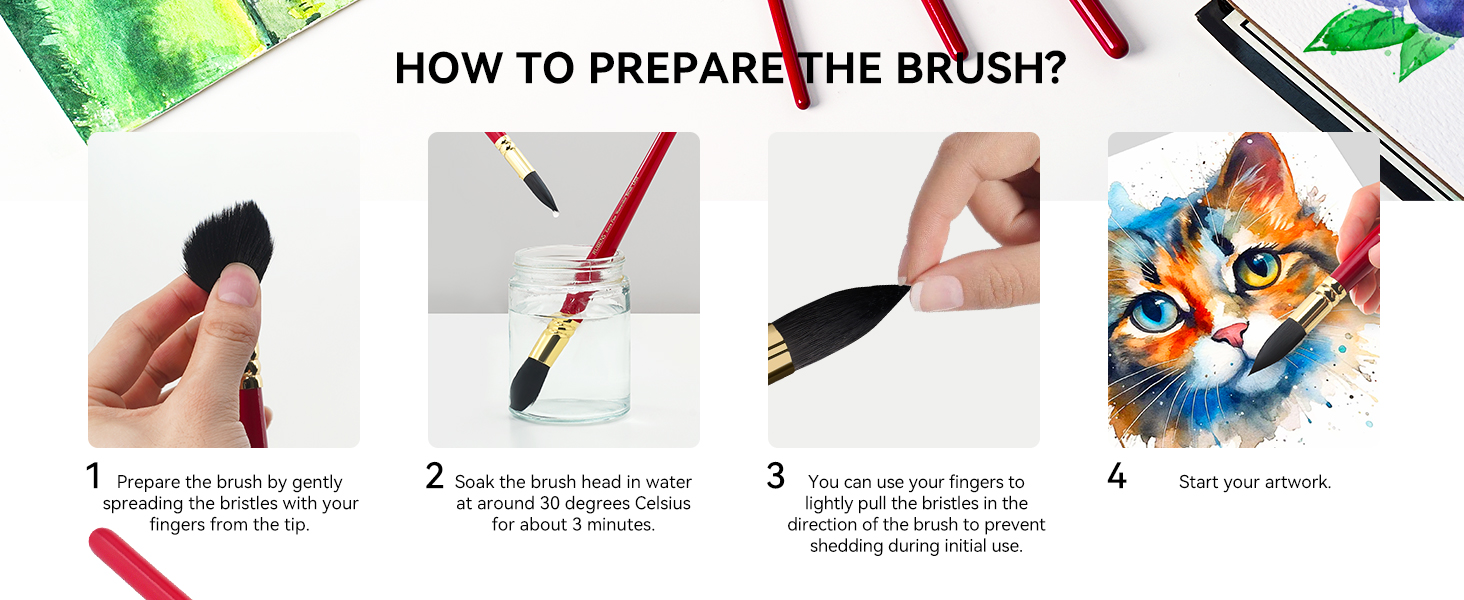 HOW TO PREPARE THE BRUSH?

1 Prepare the brush by gently spreading the bristles with your fingers from the tip.

2 Soak the brush head in water at around 30 degrees Celsius for about 3 minutes.

3 You can use your fingers to lightly pull the bristles in the direction of the brush to prevent shedding during initial use.

4 Start your artwork.