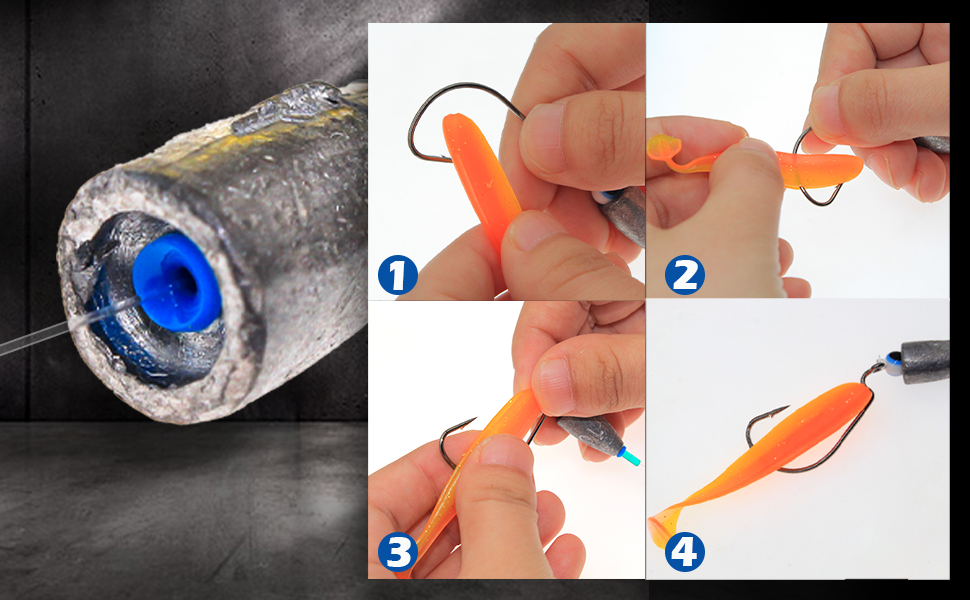 1
2
3
4