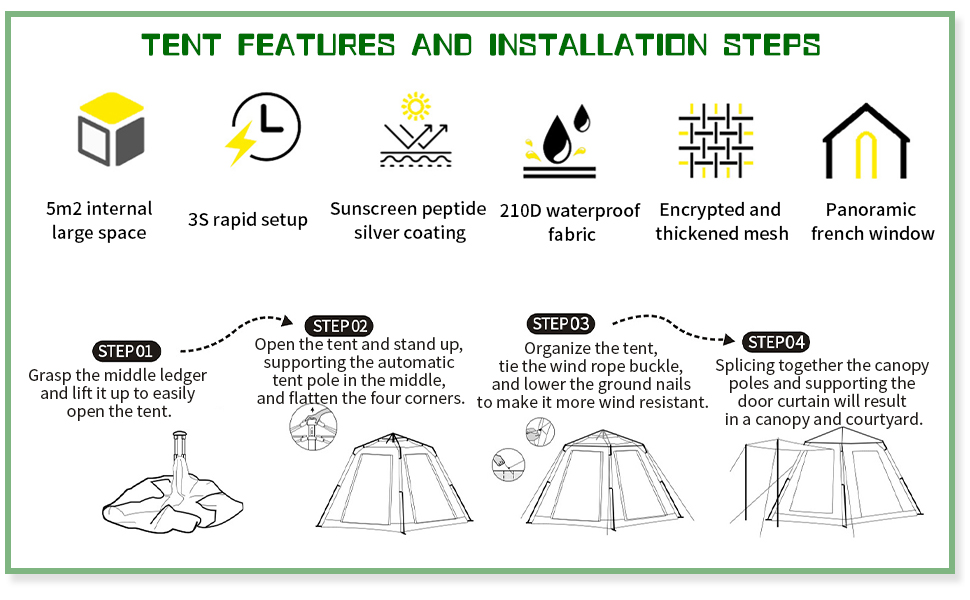 TENT FEATURES AND INSTALLATION STEPS

5m2 internal large space

3S rapid setup

Sunscreen peptide silver coating

210D waterproof fabric

Encrypted and thickened mesh

Panoramic french window

STEP01
Grasp the middle ledger and lift it up to easily open the tent.

STEP02
Open the tent and stand up, supporting the automatic tent pole in the middle, and flatten the four corners.

STEP03
Organize the tent, tie the wind rope buckle, and lower the ground nails to make it more wind resistant.

STEP04
Splicing together the canopy poles and supporting the door curtain will result in a canopy and courtyard.