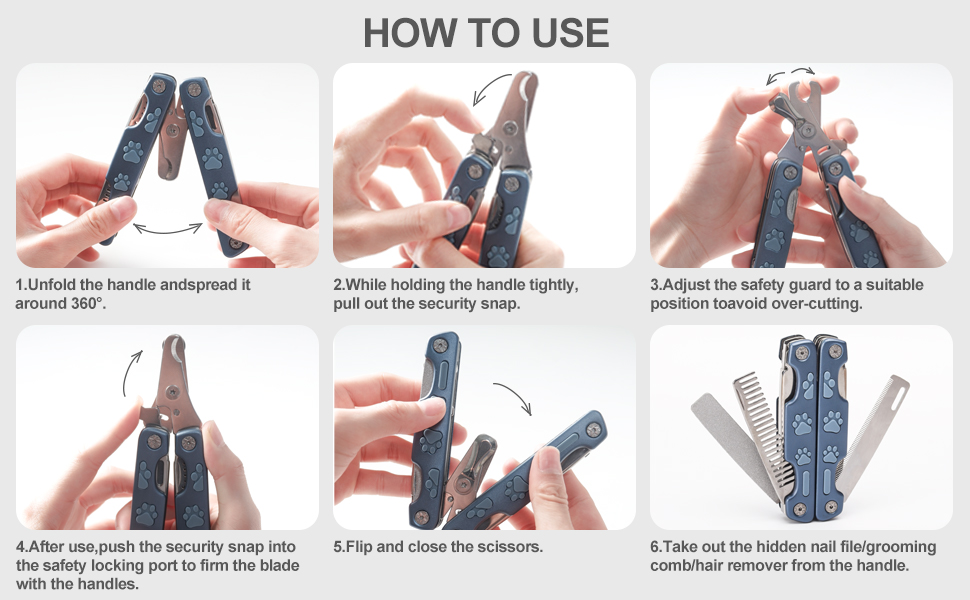 HOW TO USE

1.Unfold the handle andspread it around 360°.

2.While holding the handle tightly, pull out the security snap.

3.Adjust the safety guard to a suitable position toavoid over-cutting.

4.After use,push the security snap into the safety locking port to firm the blade with the handles.

5.Flip and close the scissors.

6.Take out the hidden nail file/grooming comb/hair remover from the handle.