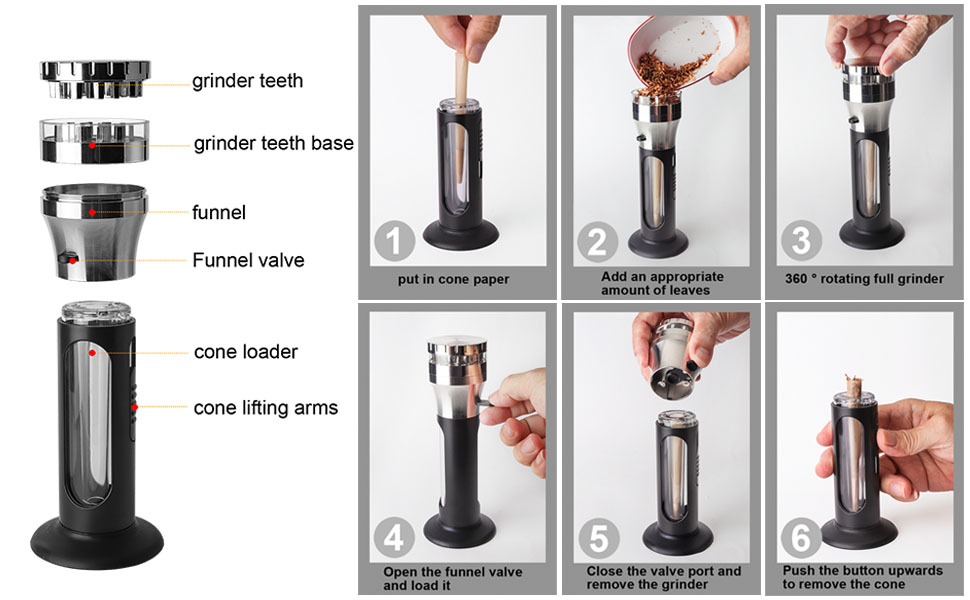 grinder teeth

grinder teeth base

funnel

Funnel valve

cone loader

cone lifting arms

1

put in cone paper

2

Add an appropriate amount of leaves

3

360 ° rotating full grinder

4

Open the funnel valve and load it

5

Close the valve port and remove the grinder

6

Push the button upwards to remove the cone