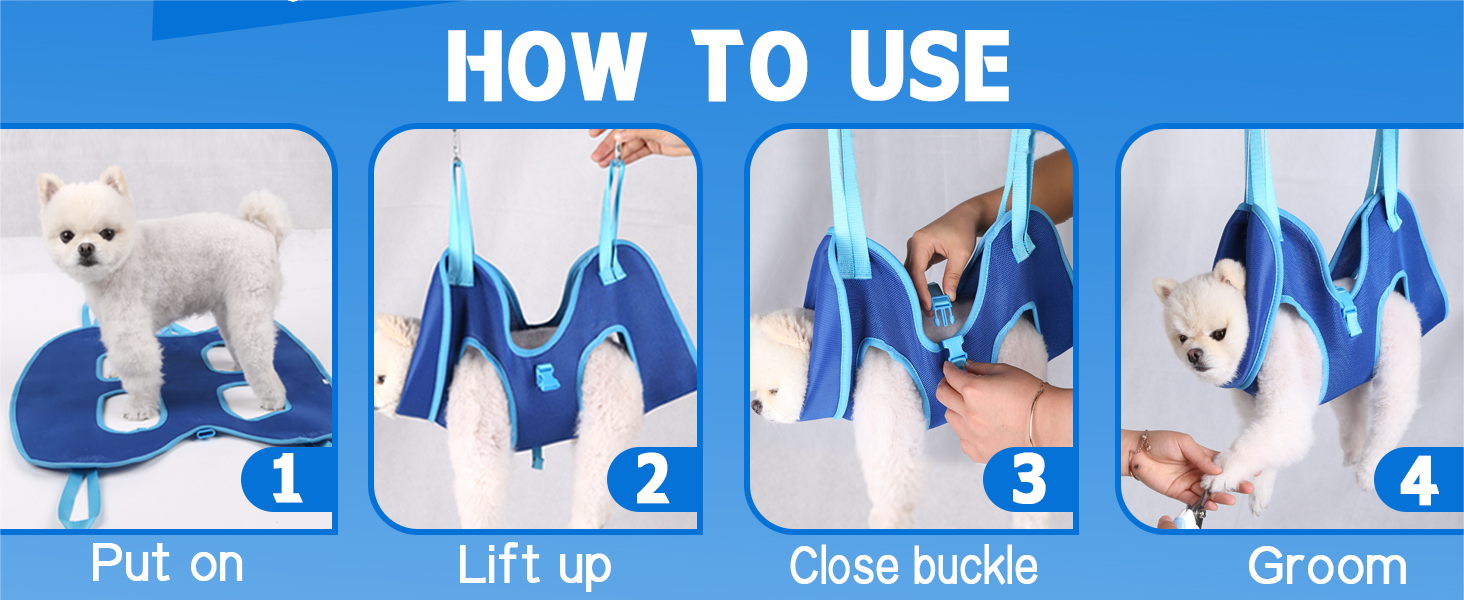 HOW TO USE

1
Put on

2
Lift up

3
Close buckle

4
Groom