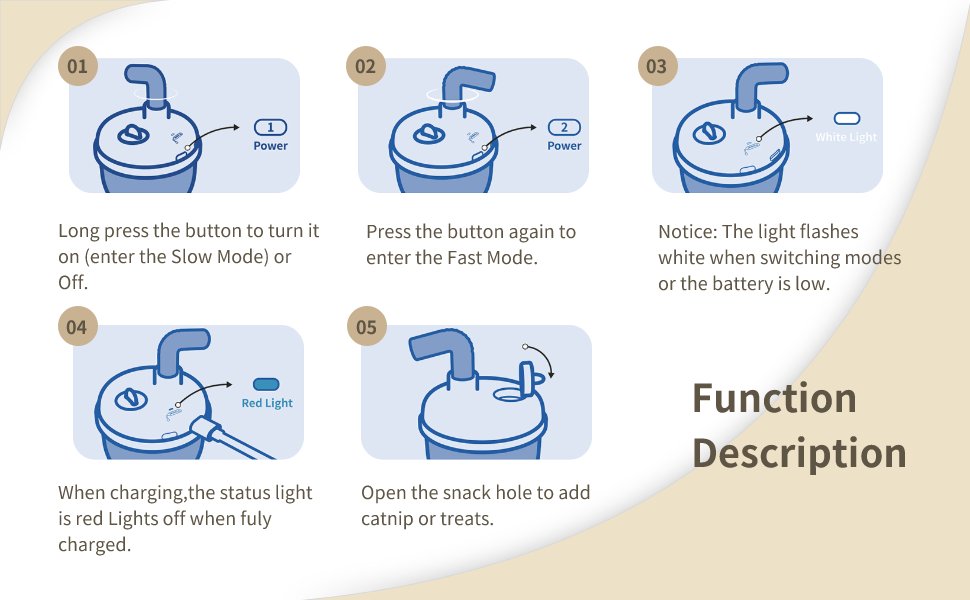 01

1
Power

Long press the button to turn it on (enter the Slow Mode) or Off.

02

2
Power

Press the button again to enter the Fast Mode.

03

White Light

Notice: The light flashes white when switching modes or the battery is low.

04

Red Light

When charging,the status light is red Lights off when fuly charged.

05

Open the snack hole to add catnip or treats.

Function Description