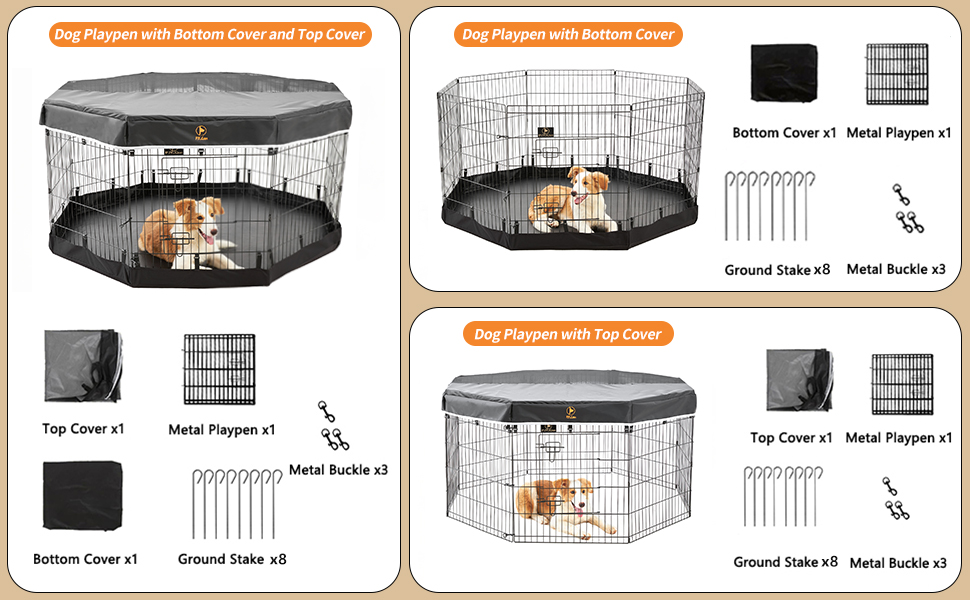 Dog Playpen with Bottom Cover and Top Cover

Top Cover x1

Metal Playpen x1

Metal Buckle x3

Bottom Cover x1

Ground Stake x8

Dog Playpen with Bottom Cover

Bottom Cover x1

Metal Playpen x1

Ground Stake x8

Metal Buckle x3

Dog Playpen with Top Cover

Top Cover x1

Metal Playpen x1

Ground Stake x8

Metal Buckle x3