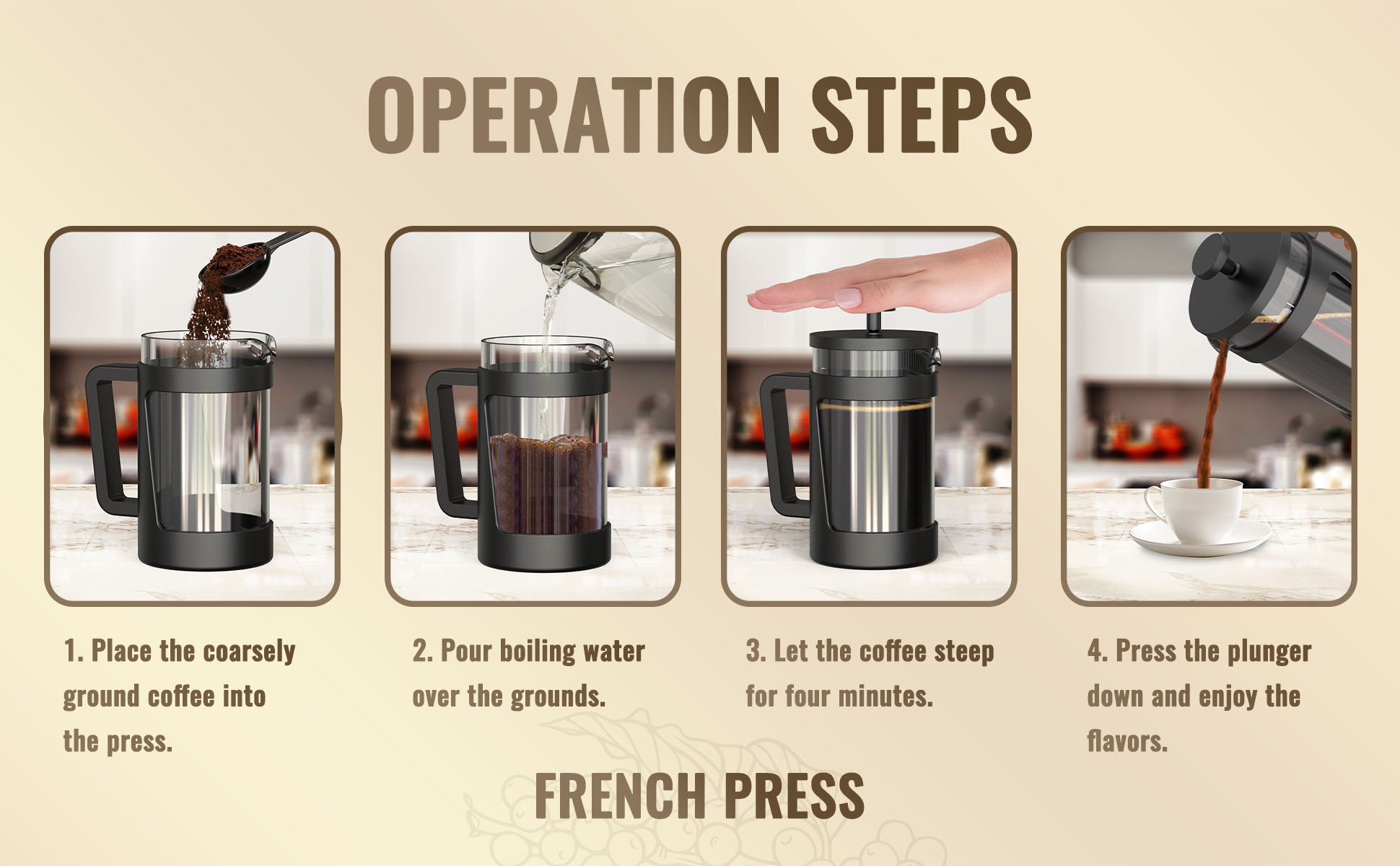 OPERATION STEPS

1. Place the coarsely ground coffee into the press.

2. Pour boiling water over the grounds.

3. Let the coffee steep for four minutes.

4. Press the plunger down and enjoy the flavors.

FRENCH PRESS