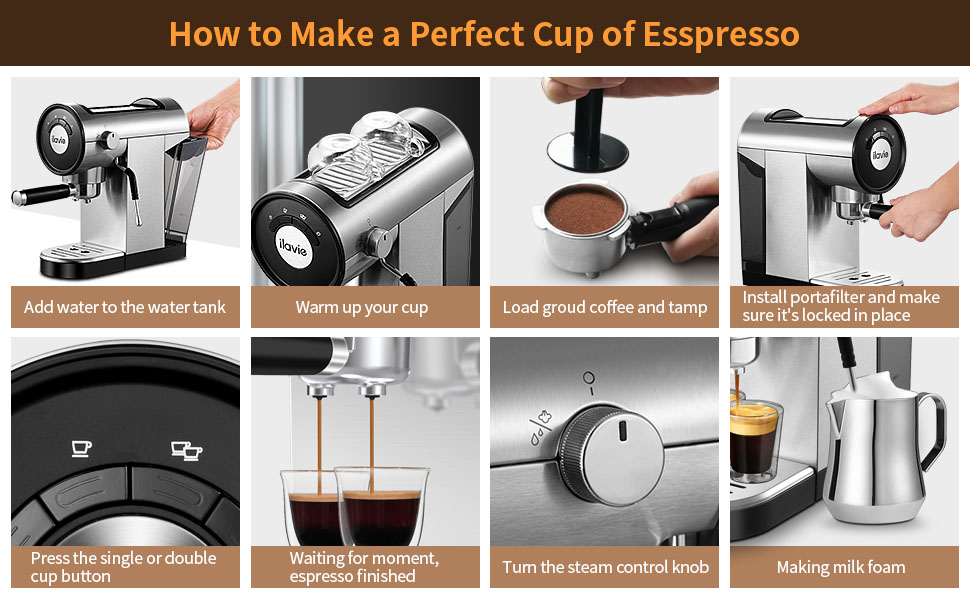 How to Make a Perfect Cup of Esspresso

ilavie

Add water to the water tank

ilavie

Warm up your cup

Load groud coffee and tamp

ilavie

Install portafilter and make sure it's locked in place

Press the single or double cup button

Waiting for moment, espresso finished

Turn the steam control knob

Making milk foam