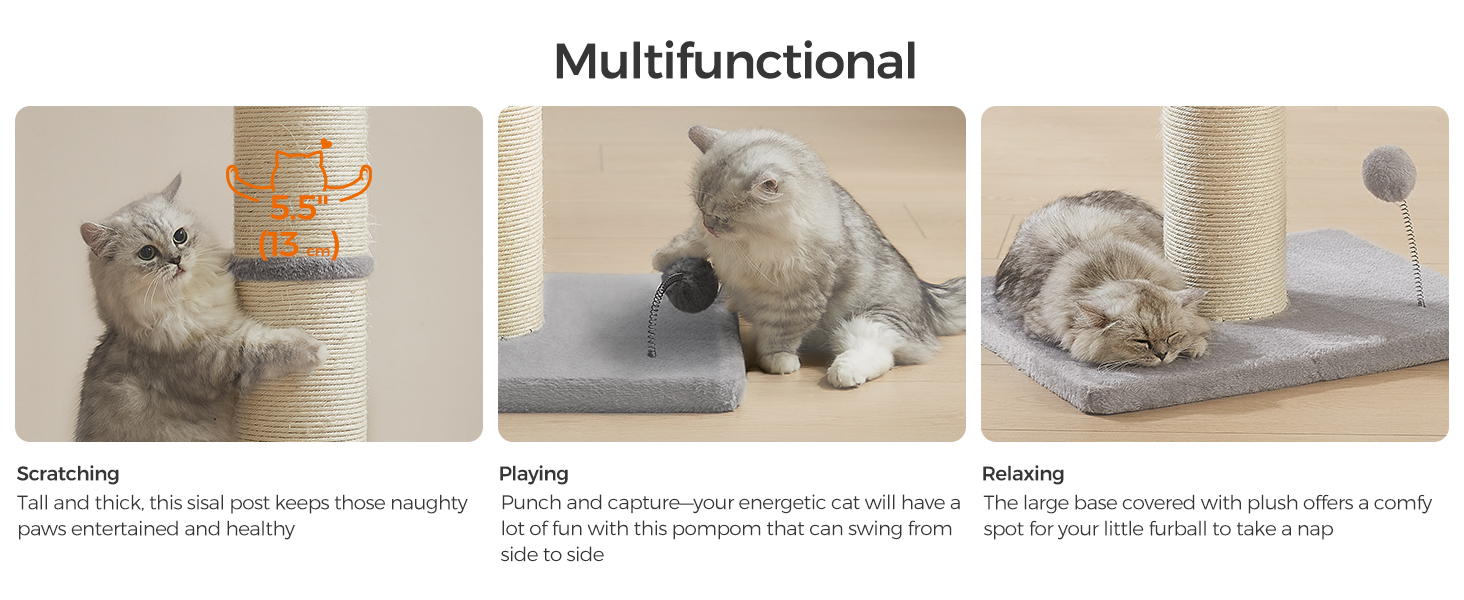 Multifunctional

5.5"
(13 cm)

Scratching
Tall and thick, this sisal post keeps those naughty paws entertained and healthy

Playing
Punch and capture—your energetic cat will have a lot of fun with this pompom that can swing from side to side

Relaxing
The large base covered with plush offers a comfy spot for your little furball to take a nap