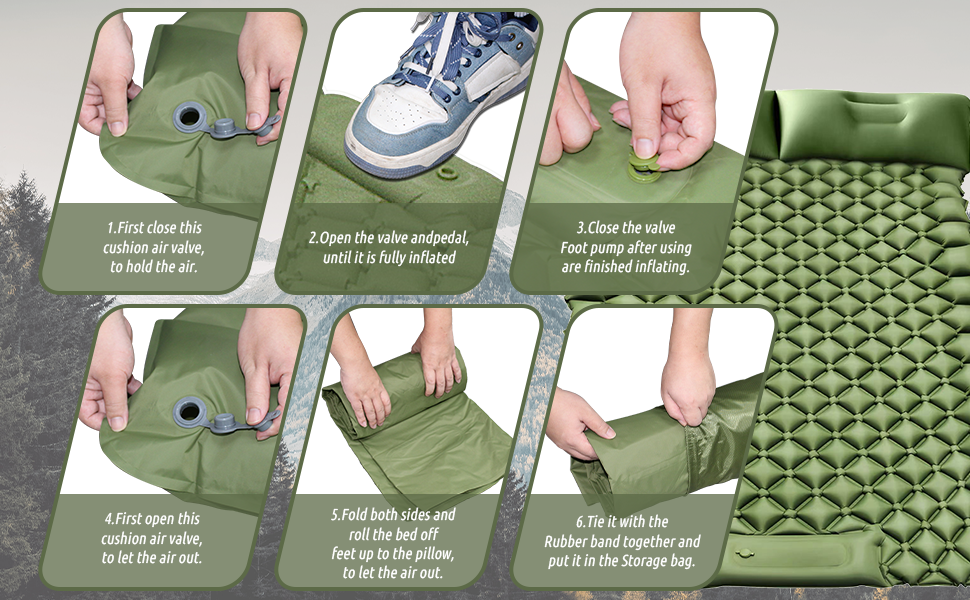 1.First close this cushion air valve, to hold the air.

2.Open the valve andpedal, until it is fully inflated

3.Close the valve Foot pump after using are finished inflating.

4.First open this cushion air valve, to let the air out.

5.Fold both sides and roll the bed off feet up to the pillow, to let the air out.

6.Tie it with the Rubber band together and put it in the Storage bag.