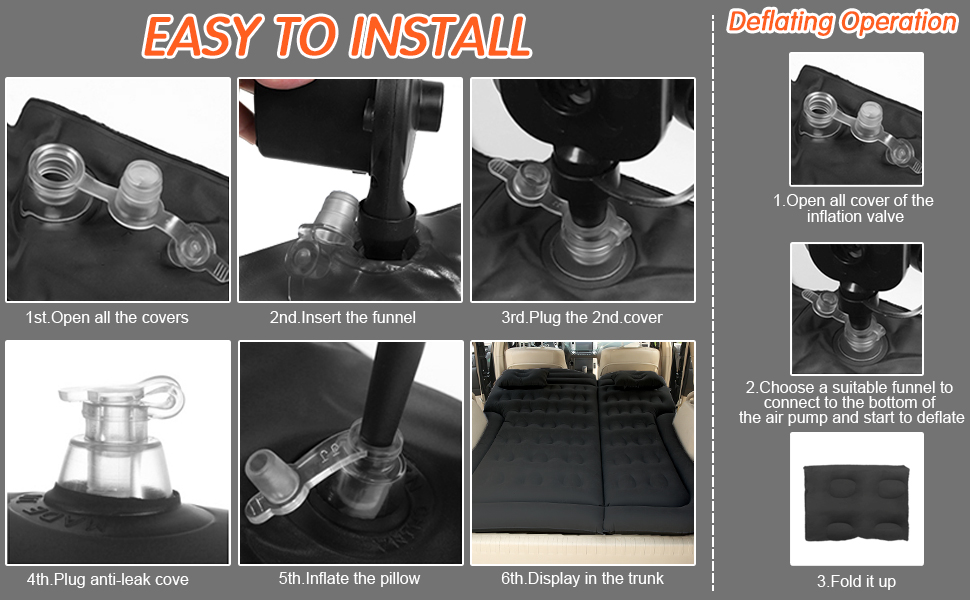 EASY TO INSTALL

1st.Open all the covers

2nd.Insert the funnel

3rd.Plug the 2nd.cover

4th.Plug anti-leak cove

5th.Inflate the pillow

6th.Display in the trunk

Deflating Operation

1.Open all cover of the inflation valve

2.Choose a suitable funnel to connect to the bottom of the air pump and start to deflate

3.Fold it up