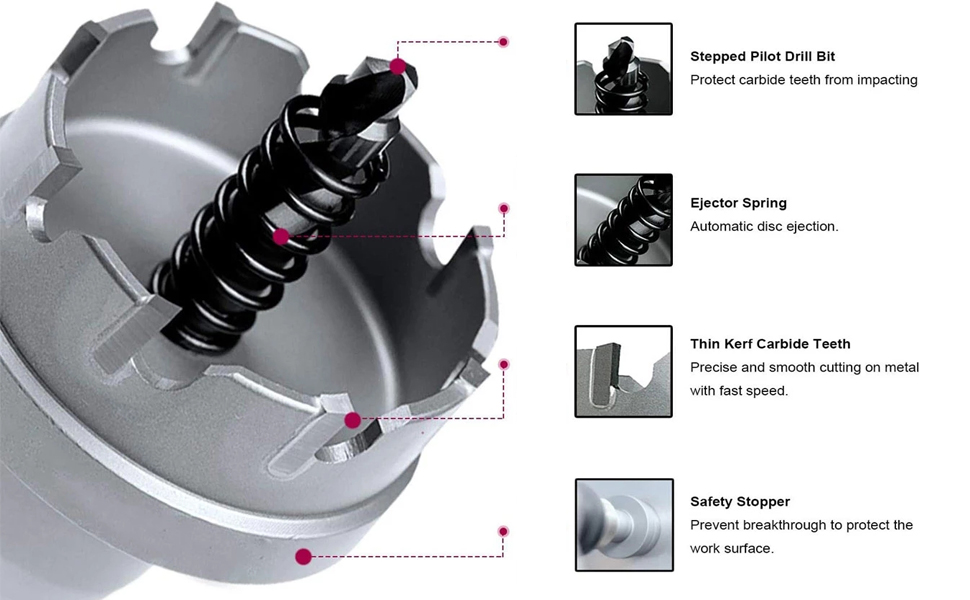 Stepped Pilot Drill Bit
Protect carbide teeth from impacting

Ejector Spring
Automatic disc ejection.

Thin Kerf Carbide Teeth
Precise and smooth cutting on metal with fast speed.

Safety Stopper
Prevent breakthrough to protect the work surface.