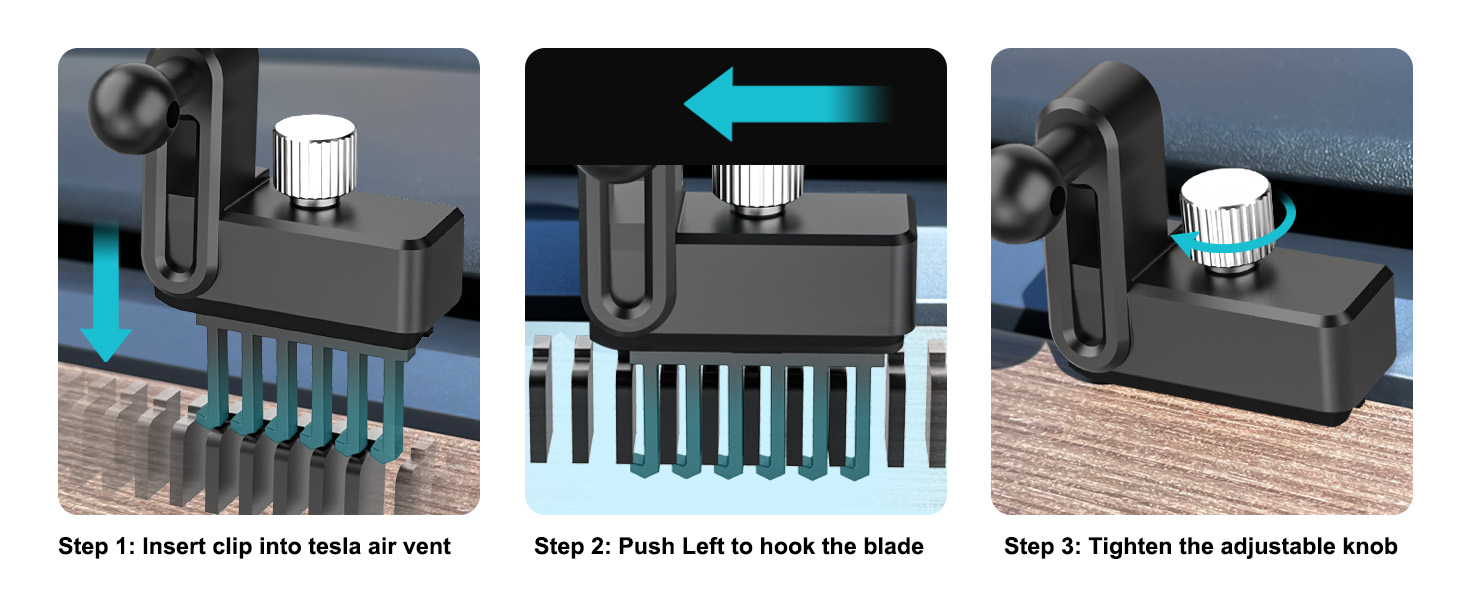 Step 1: Insert clip into tesla air vent

Step 2: Push Left to hook the blade

Step 3: Tighten the adjustable knob