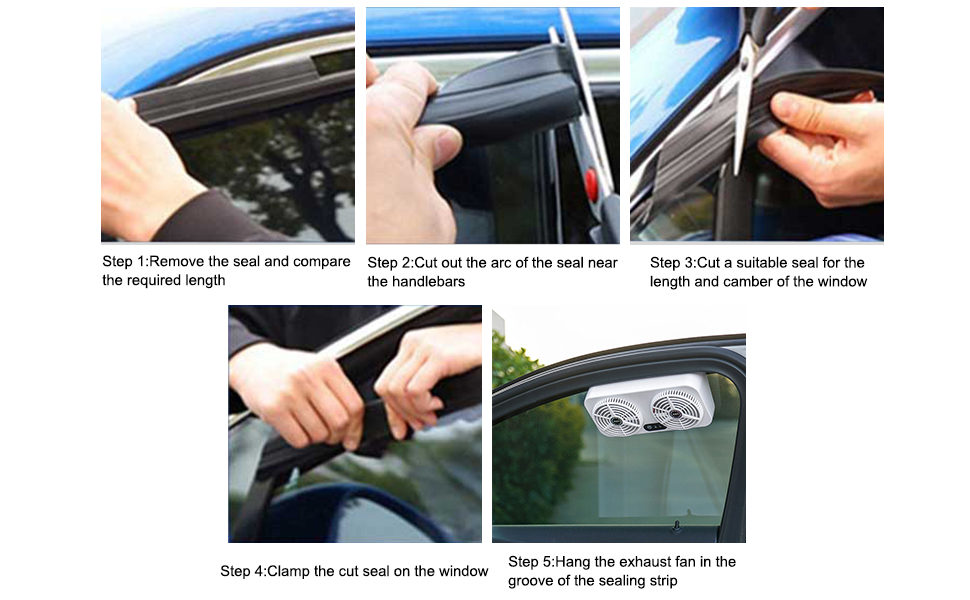 Step 1:Remove the seal and compare the required length

Step 2:Cut out the arc of the seal near the handlebars

Step 3:Cut a suitable seal for the length and camber of the window

Step 4:Clamp the cut seal on the window

Step 5:Hang the exhaust fan in the groove of the sealing strip