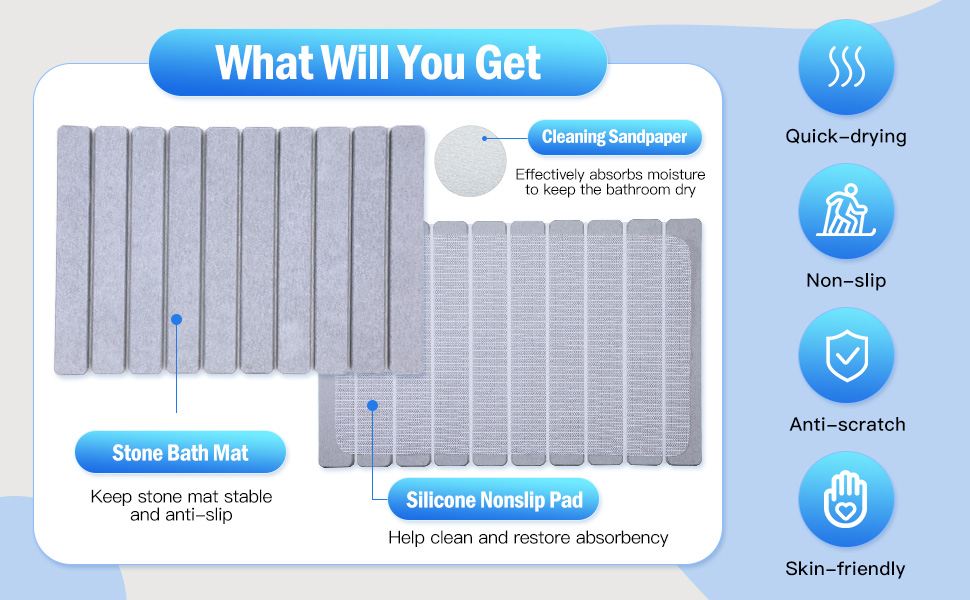 What Will You Get

Cleaning Sandpaper

Effectively absorbs moisture to keep the bathroom dry

Stone Bath Mat

Keep stone mat stable and anti-slip

Silicone Nonslip Pad

Help clean and restore absorbency

Quick-drying

Non-slip

Anti-scratch

Skin-friendly