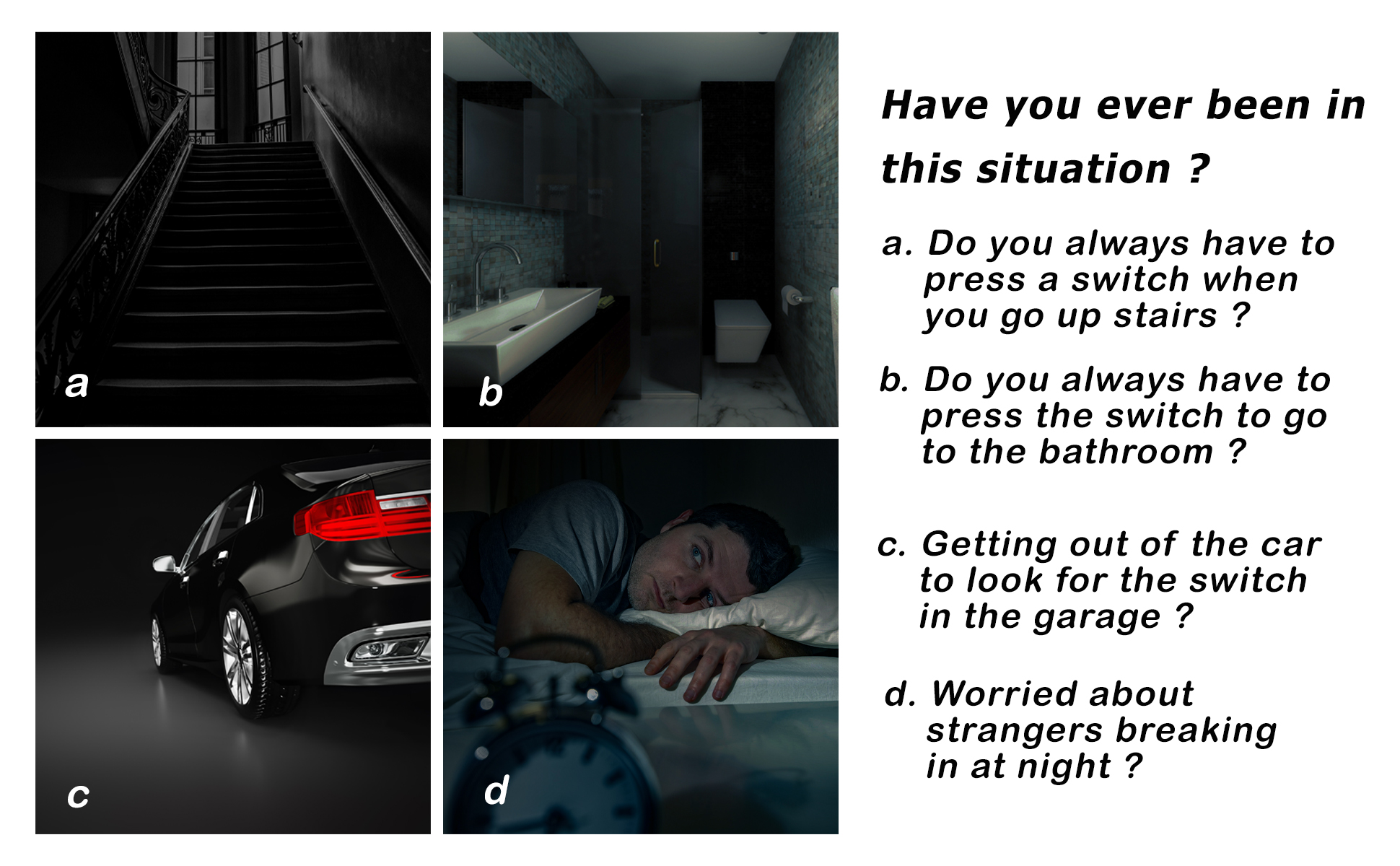 a

b

c

d

Have you ever been in this situation ?

a. Do you always have to press a switch when you go up stairs ?

b. Do you always have to press the switch to go to the bathroom ?

c. Getting out of the car to look for the switch in the garage ?

d. Worried about strangers breaking in at night ?