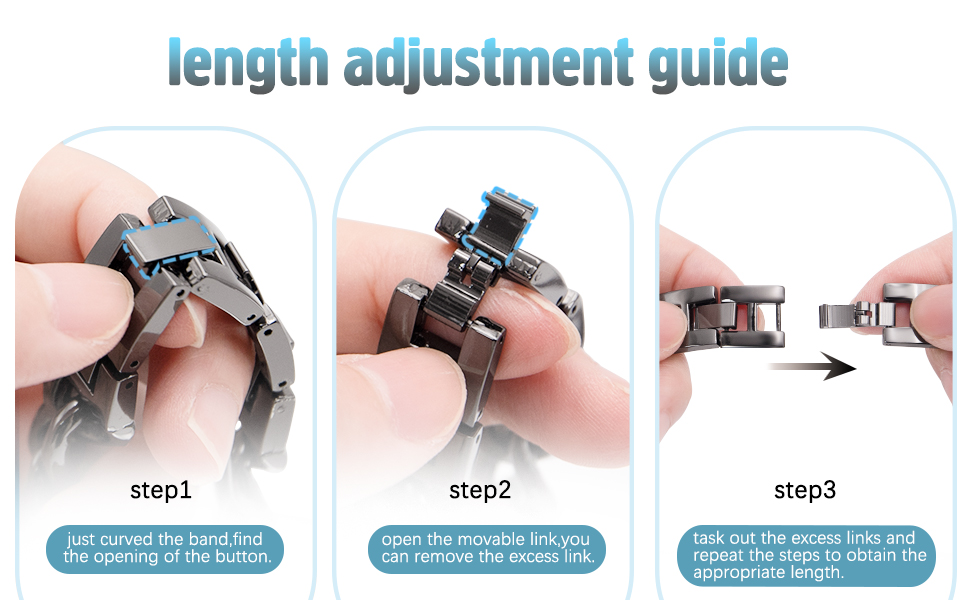 length adjustment guide

step1

just curved the band,find the opening of the button.

step2

open the movable link,you can remove the excess link.

step3

task out the excess links and repeat the steps to obtain the appropriate length.