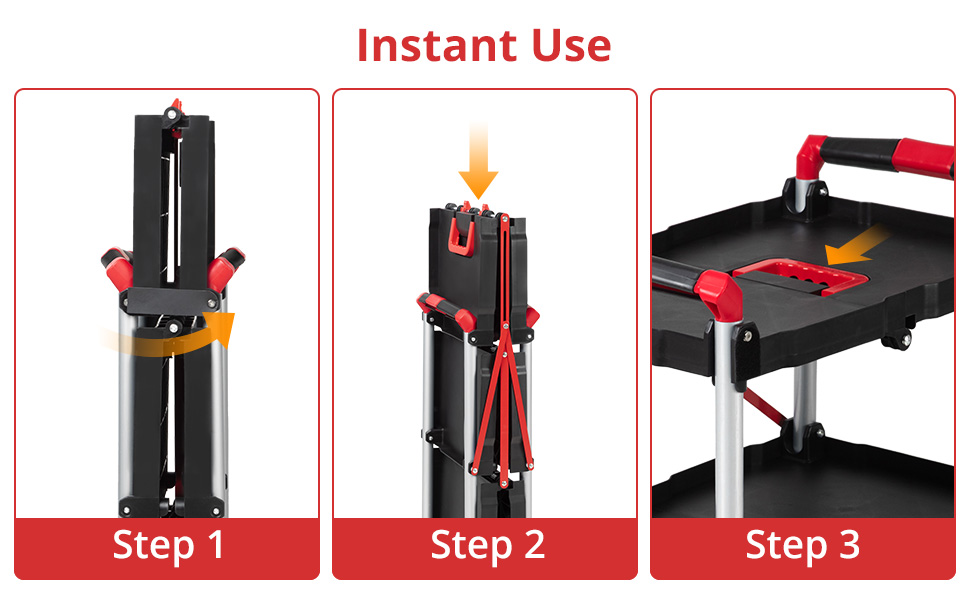 Instant Use

Step 1

Step 2

Step 3