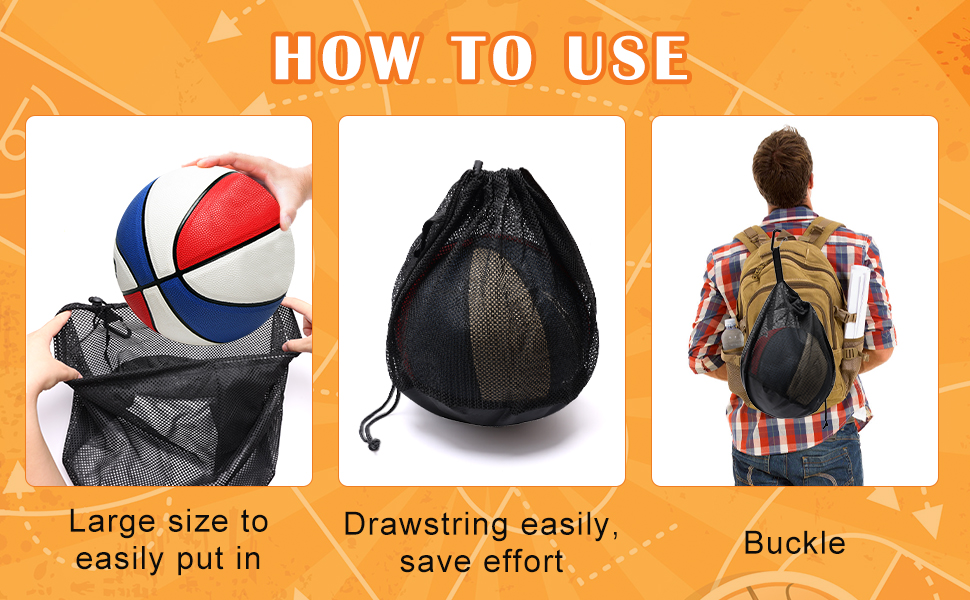 HOW TO USE

Large size to easily put in

Drawstring easily, save effort

Buckle