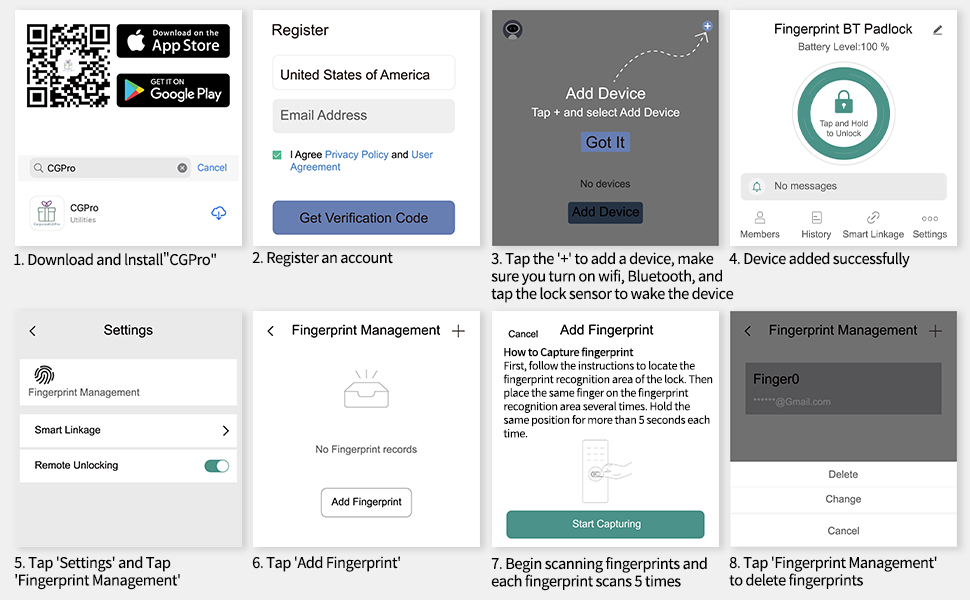 Download on the App Store

GET IT ON Google Play

CGPro Cancel

CGPro
Utilities

1. Download and Install"CGPro"

Register

United States of America

Email Address

I Agree Privacy Policy and User Agreement

Get Verification Code

2. Register an account

Add Device
Tap + and select Add Device

Got It

No devices

Add Device

3. Tap the '+' to add a device, make sure you turn on wifi, Bluetooth, and tap the lock sensor to wake the device

Fingerprint BT Padlock
Battery Level:100 %

Tap and Hold to Unlock

No messages

Members History Smart Linkage Settings

4. Device added successfully

Settings

Fingerprint Management

Smart Linkage

Remote Unlocking

5. Tap 'Settings' and Tap 'Fingerprint Management'

Fingerprint Management

No Fingerprint records

Add Fingerprint

6. Tap 'Add Fingerprint'

Cancel Add Fingerprint

How to Capture fingerprint
First, follow the instructions to locate the fingerprint recognition area of the lock. Then place the same finger on the fingerprint recognition area several times. Hold the same position for more than 5 seconds each time.

Start Capturing

7. Begin scanning fingerprints and each fingerprint scans 5 times

Fingerprint Management

Finger0
******@Gmail.com

Delete

Change

Cancel

8. Tap 'Fingerprint Management' to delete fingerprints